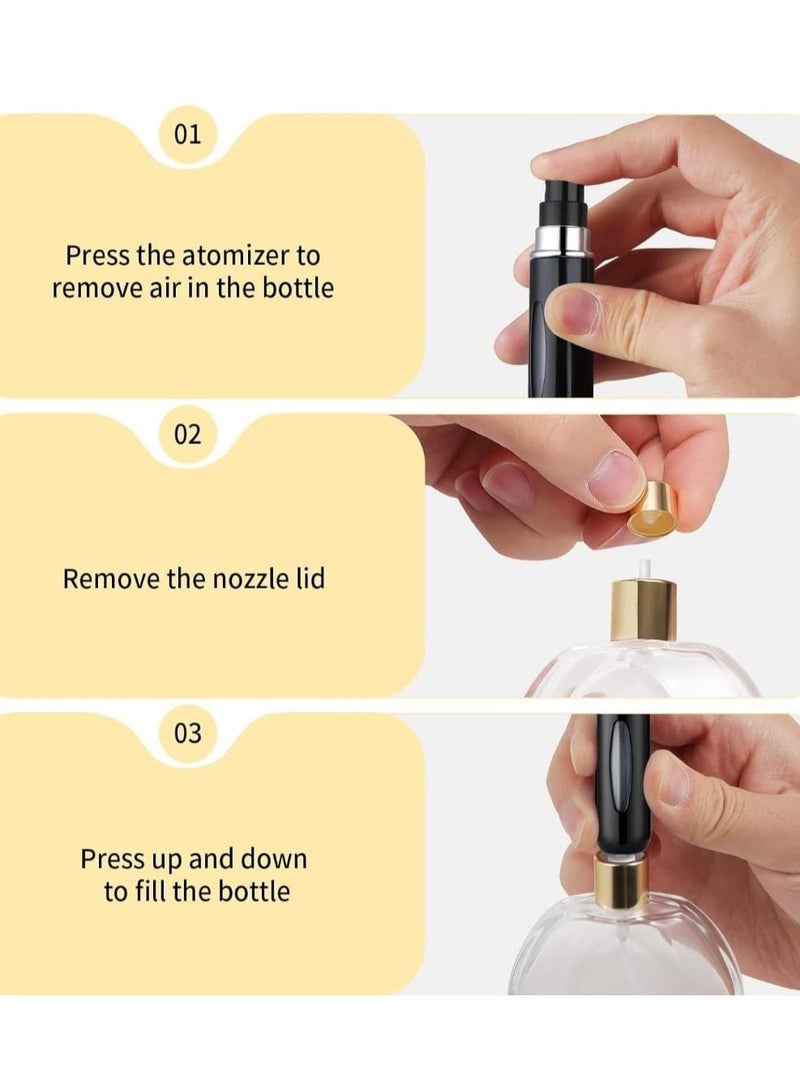 01

Press the atomizer to remove air in the bottle

02

Remove the nozzle lid

03

Press up and down to fill the bottle