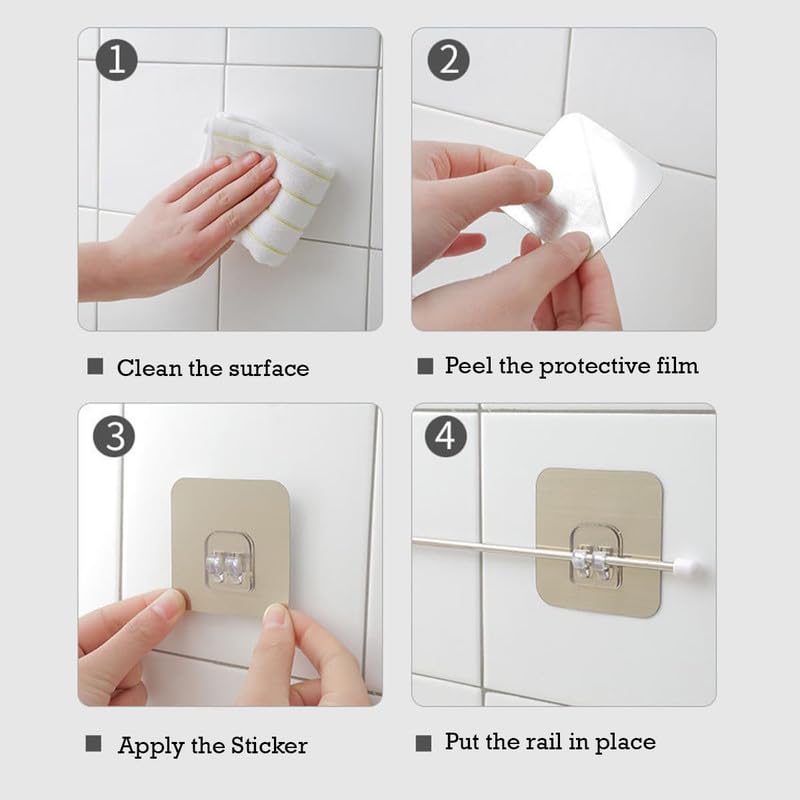 1

■ Clean the surface

2

■ Peel the protective film

3

■ Apply the Sticker

4

■ Put the rail in place