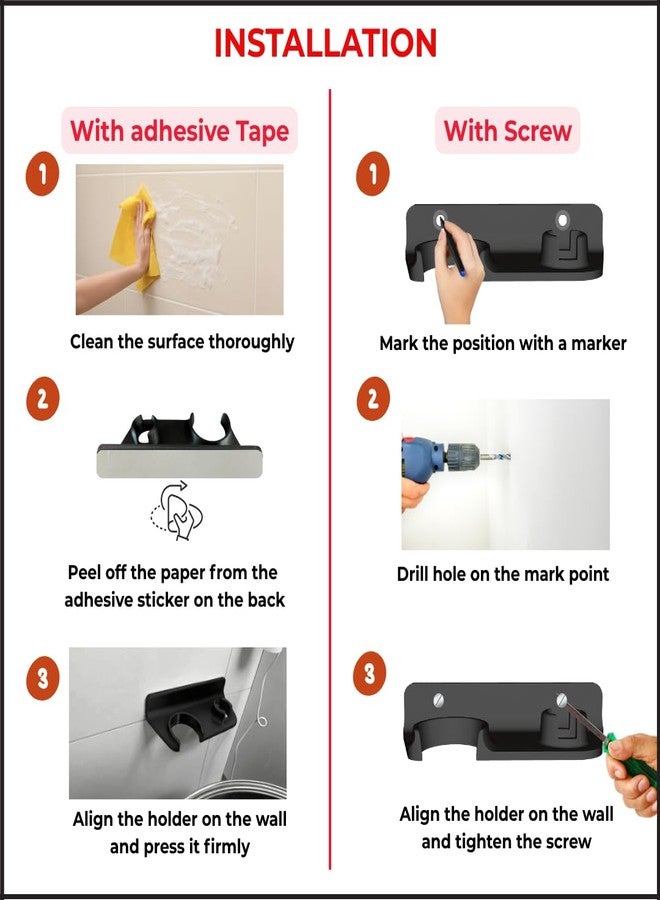 INSTALLATION

With adhesive Tape

1

Clean the surface thoroughly

2

Peel off the paper from the adhesive sticker on the back

3

Align the holder on the wall and press it firmly

With Screw

1

Mark the position with a marker

2

Drill hole on the mark point

3

Align the holder on the wall and tighten the screw