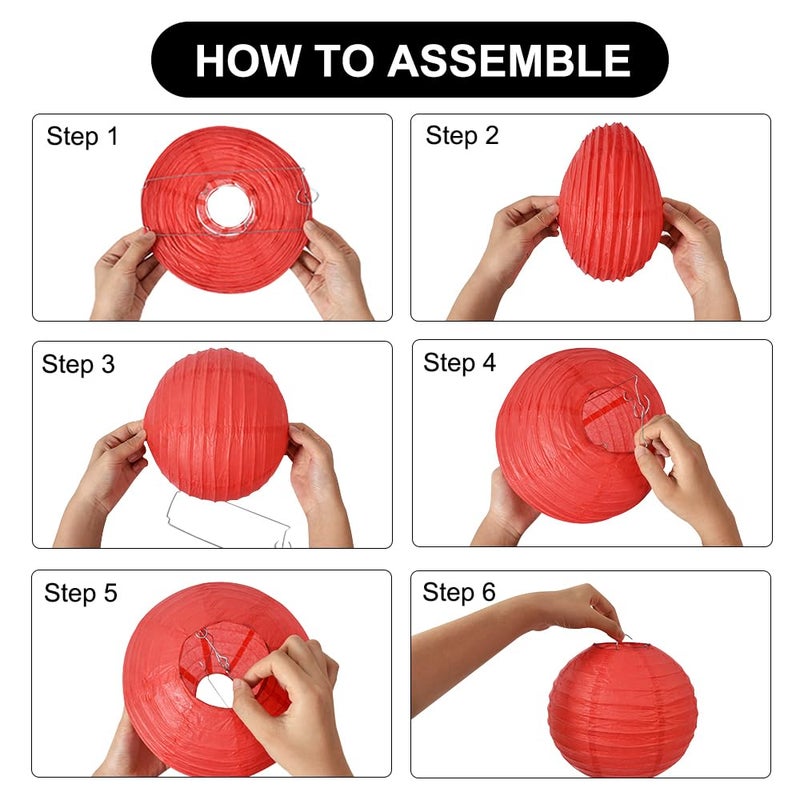 HOW TO ASSEMBLE

Step 1

Step 2

Step 3

Step 4

Step 5

Step 6