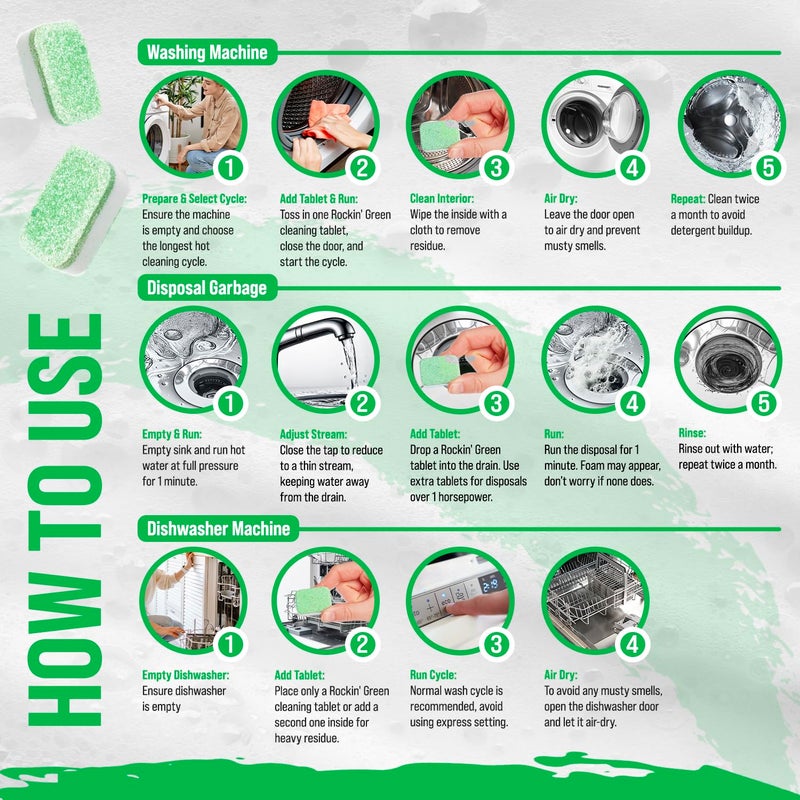 HOW TO USE

Washing Machine

1
Prepare & Select Cycle: Ensure the machine is empty and choose the longest hot cleaning cycle.

2
Add Tablet & Run: Toss in one Rockin' Green cleaning tablet, close the door, and start the cycle.

3
Clean Interior: Wipe the inside with a cloth to remove residue.

4
Air Dry: Leave the door open to air dry and prevent musty smells.

5
Repeat: Clean twice a month to avoid detergent buildup.

Disposal Garbage

1
Empty & Run: Empty sink and run hot water at full pressure for 1 minute.

2
Adjust Stream: Close the tap to reduce to a thin stream, keeping water away from the drain.

3
Add Tablet: Drop a Rockin' Green tablet into the drain. Use extra tablets for disposals over 1 horsepower.

4
Run: Run the disposal for 1 minute. Foam may appear, don't worry if none does.

5
Rinse: Rinse out with water; repeat twice a month.

Dishwasher Machine

1
Empty Dishwasher: Ensure dishwasher is empty

2
Add Tablet: Place only a Rockin' Green cleaning tablet or add a second one inside for heavy residue.

3
Run Cycle: Normal wash cycle is recommended, avoid using express setting.

4
Air Dry: To avoid any musty smells, open the dishwasher door and let it air-dry.