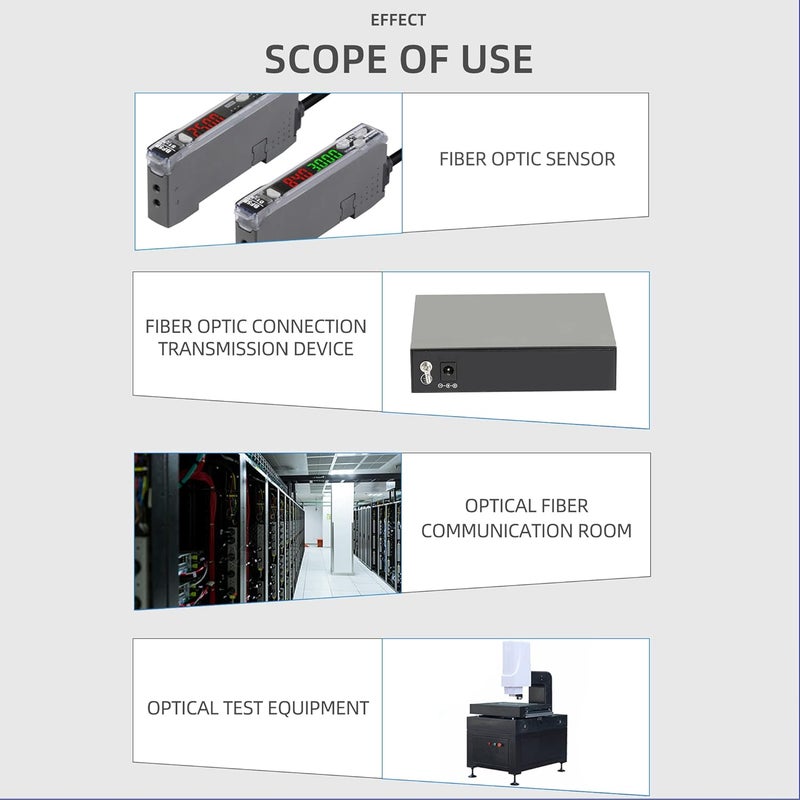 EFFECT

SCOPE OF USE

2500

840 3000

FIBER OPTIC SENSOR

FIBER OPTIC CONNECTION TRANSMISSION DEVICE

OPTICAL FIBER COMMUNICATION ROOM

OPTICAL TEST EQUIPMENT