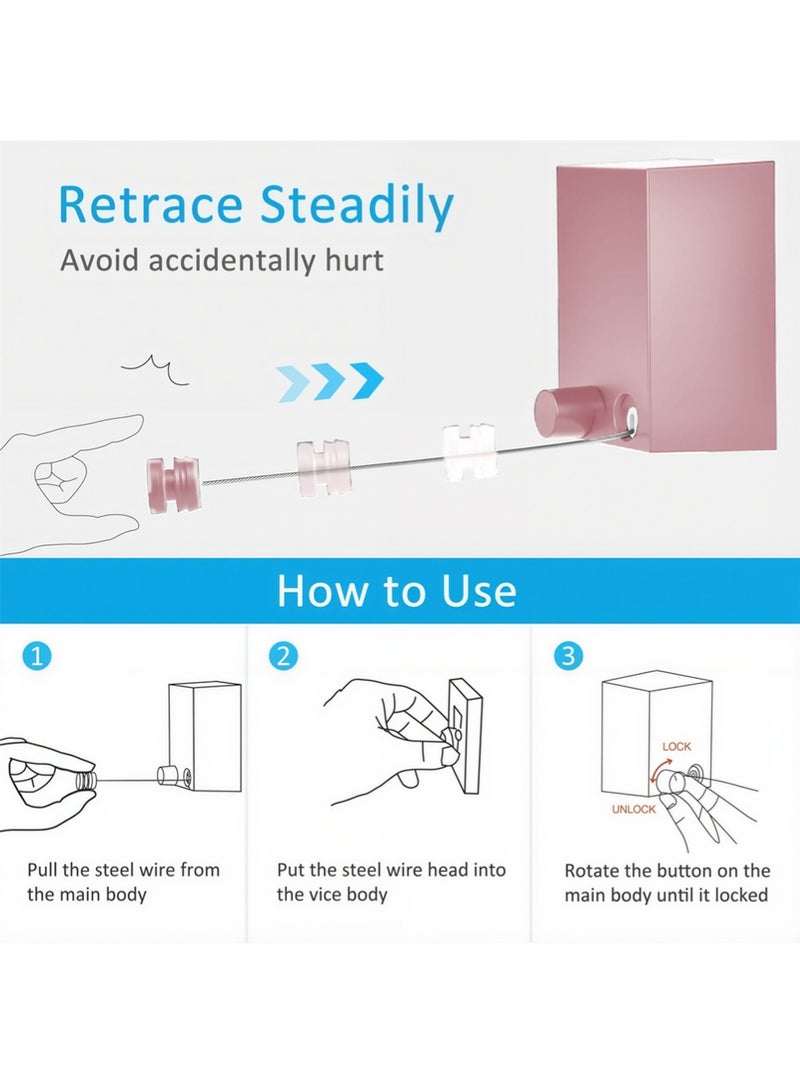 Retrace Steadily

Avoid accidentally hurt

How to Use

1

Pull the steel wire from the main body

2

Put the steel wire head into the vice body

3

LOCK

UNLOCK

Rotate the button on the main body until it locked