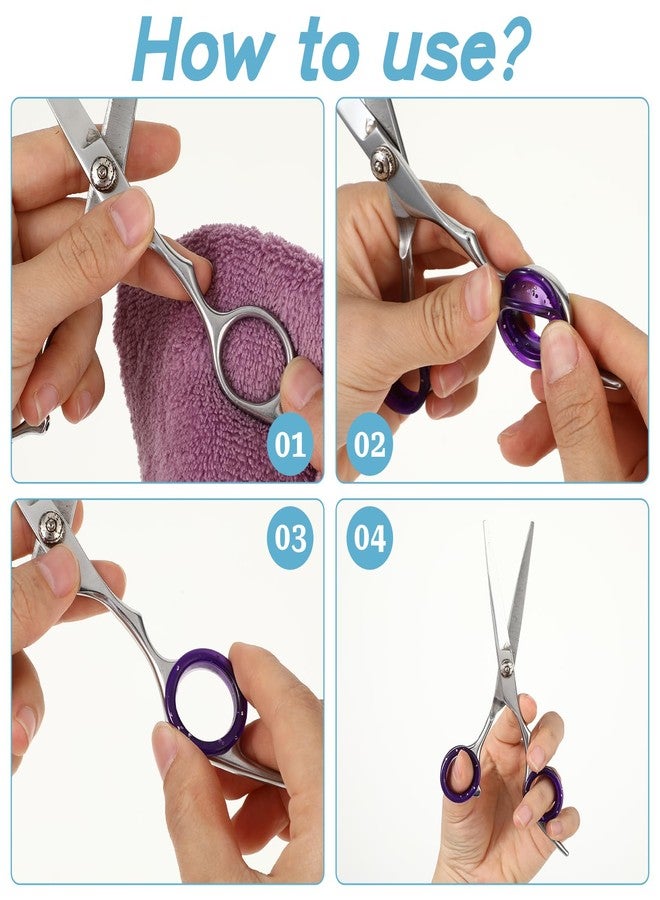 How to use?

01

02

03

04