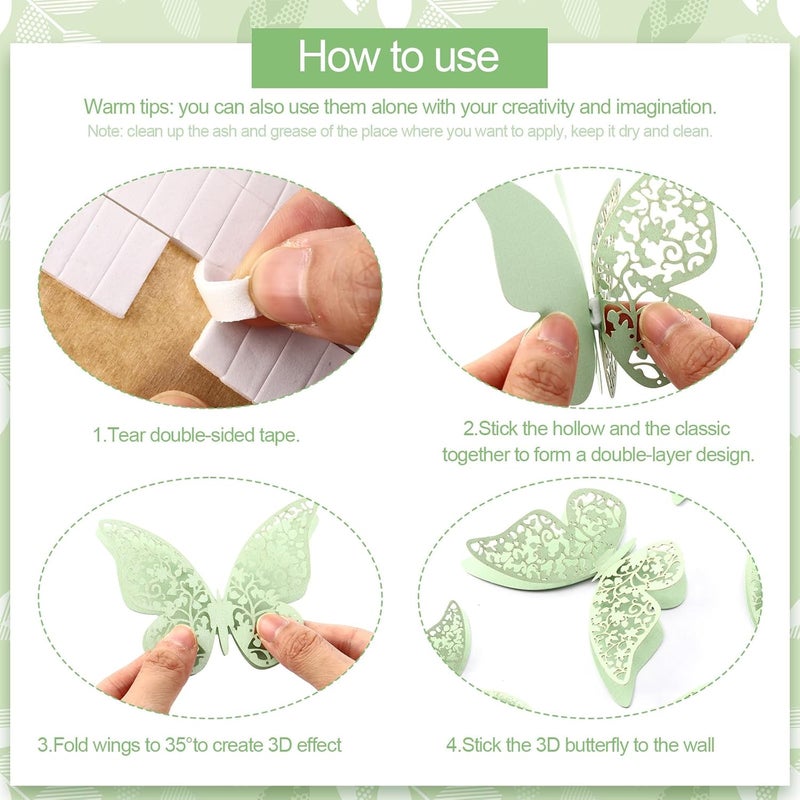 How to use

Warm tips: you can also use them alone with your creativity and imagination.

Note: clean up the ash and grease of the place where you want to apply, keep it dry and clean.

1.Tear double-sided tape.

2.Stick the hollow and the classic together to form a double-layer design.

3.Fold wings to 35°to create 3D effect

4.Stick the 3D butterfly to the wall