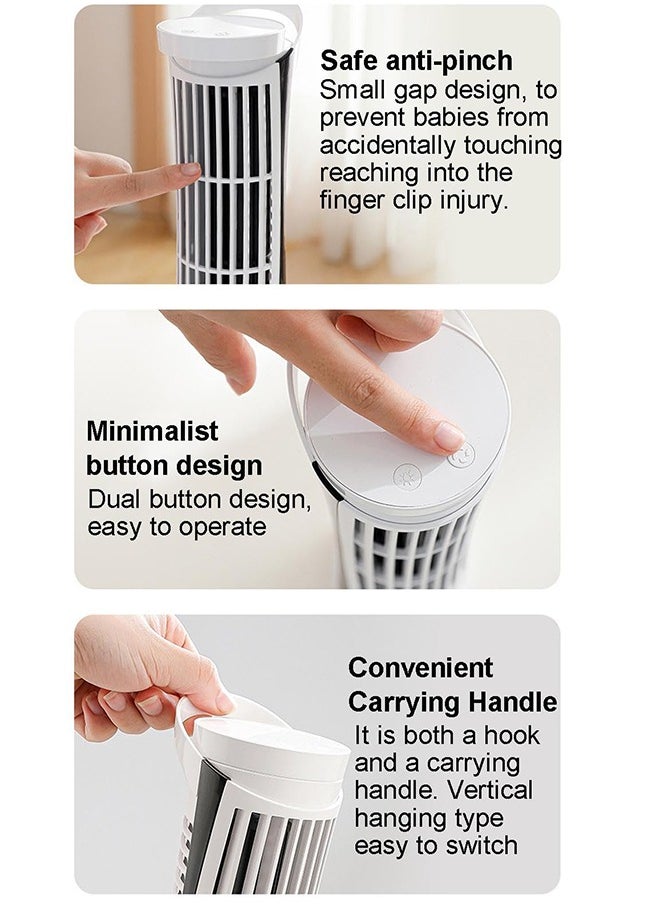 Safe anti-pinch
Small gap design, to prevent babies from accidentally touching reaching into the finger clip injury.

Minimalist button design
Dual button design, easy to operate

Convenient Carrying Handle
It is both a hook and a carrying handle. Vertical hanging type easy to switch