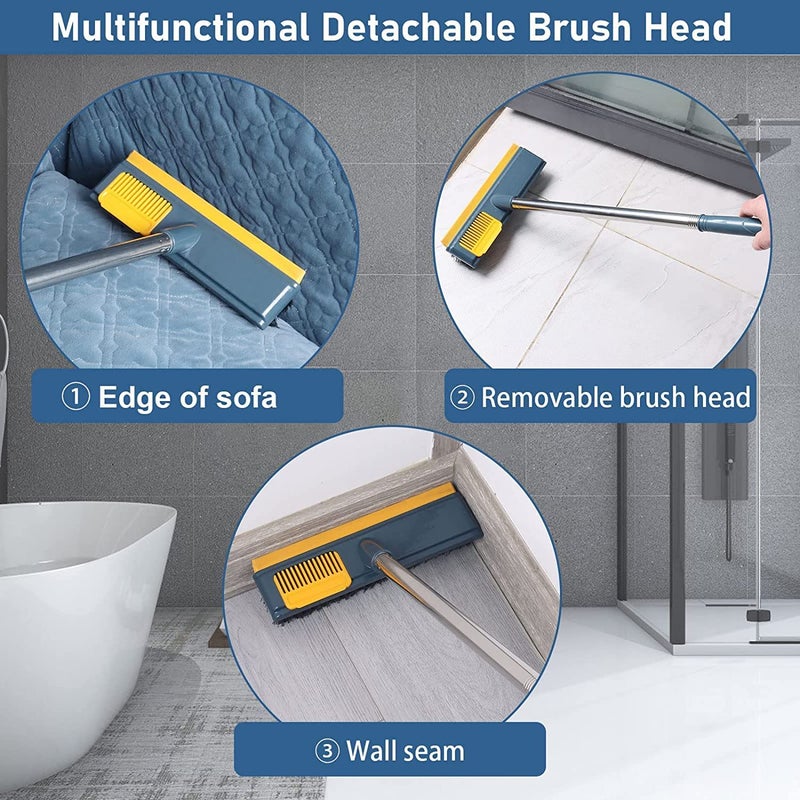 Multifunctional Detachable Brush Head

① Edge of sofa

② Removable brush head

③ Wall seam