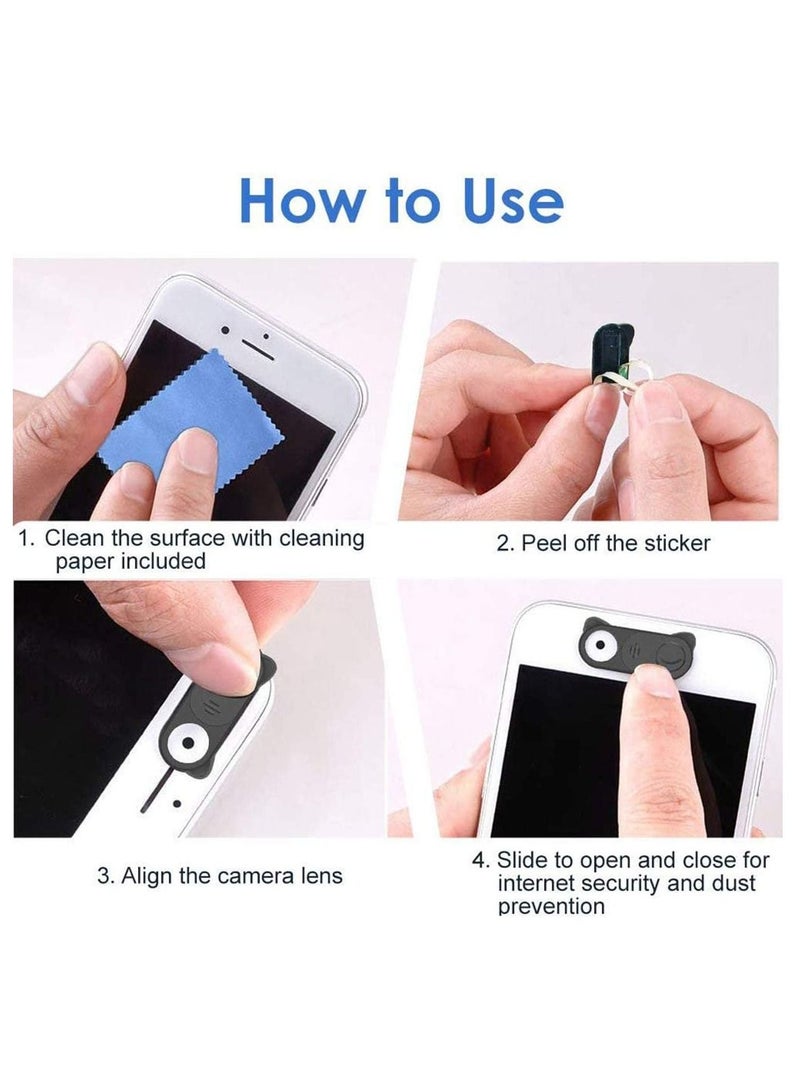 How to Use

1. Clean the surface with cleaning paper included

2. Peel off the sticker

3. Align the camera lens

4. Slide to open and close for internet security and dust prevention