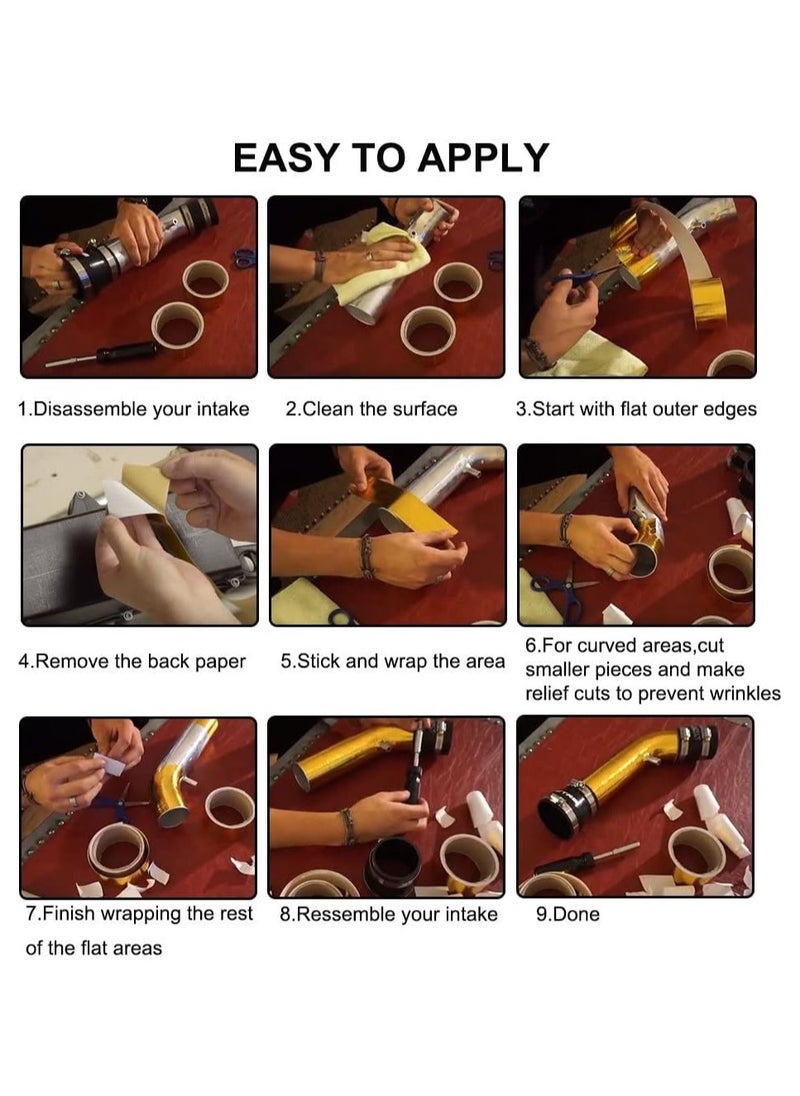 EASY TO APPLY

1.Disassemble your intake

2.Clean the surface

3.Start with flat outer edges

4.Remove the back paper

5.Stick and wrap the area

6.For curved areas,cut smaller pieces and make relief cuts to prevent wrinkles

7.Finish wrapping the rest of the flat areas

8.Ressemble your intake

9.Done