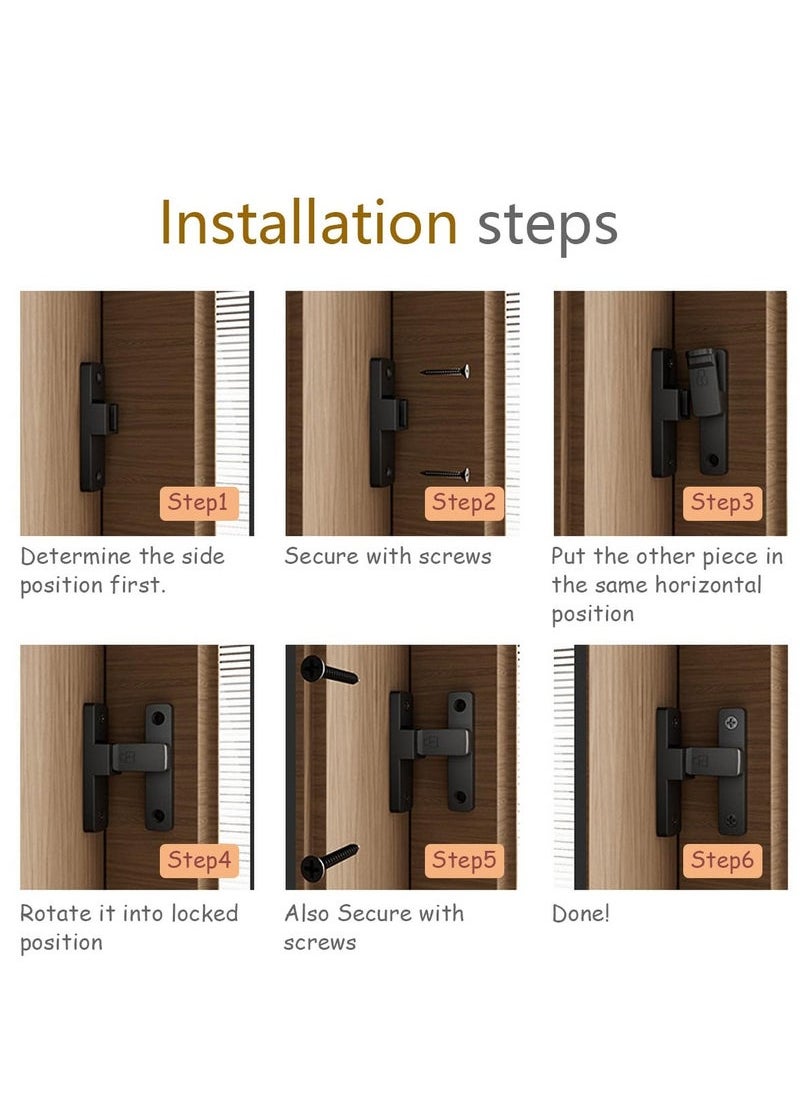 Installation steps

Step1

Determine the side position first.

Step2

Secure with screws

Step3

Put the other piece in the same horizontal position

Step4

Rotate it into locked position

Step5

Also Secure with screws

Step6

Done!