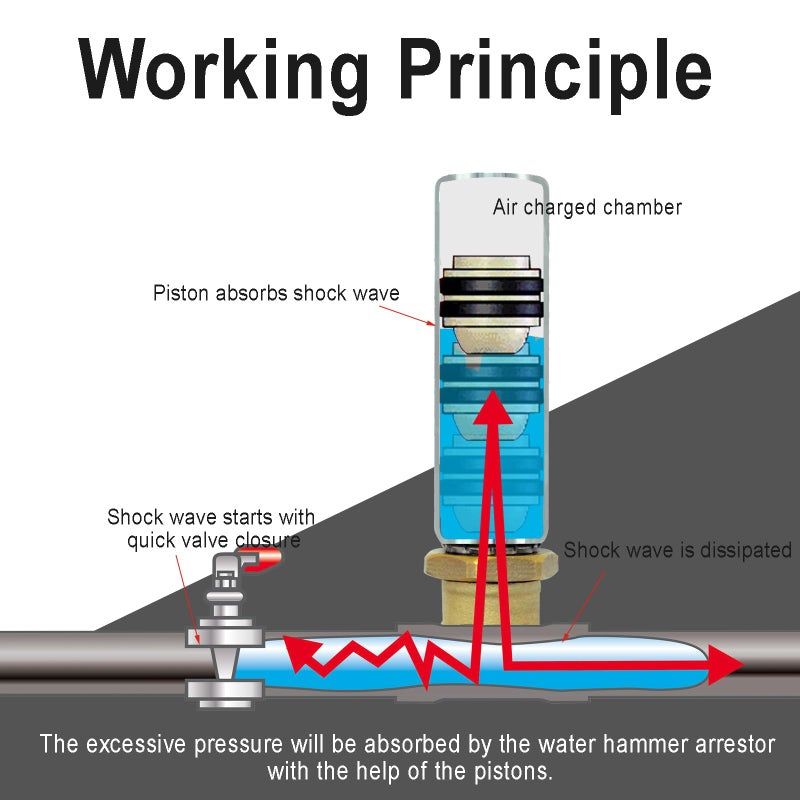 Working Principle

Air charged chamber

Piston absorbs shock wave

Shock wave starts with quick valve closure

Shock wave is dissipated

The excessive pressure will be absorbed by the water hammer arrestor with the help of the pistons.