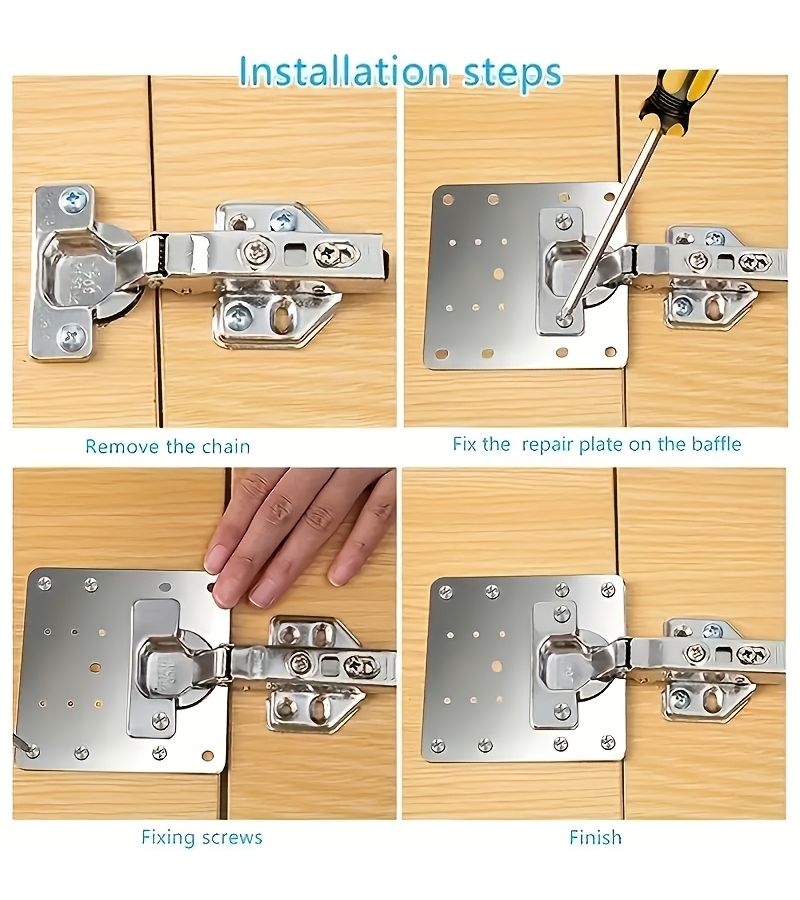 Installation steps

Remove the chain

Fix the  repair plate on the baffle

Fixing screws

Finish