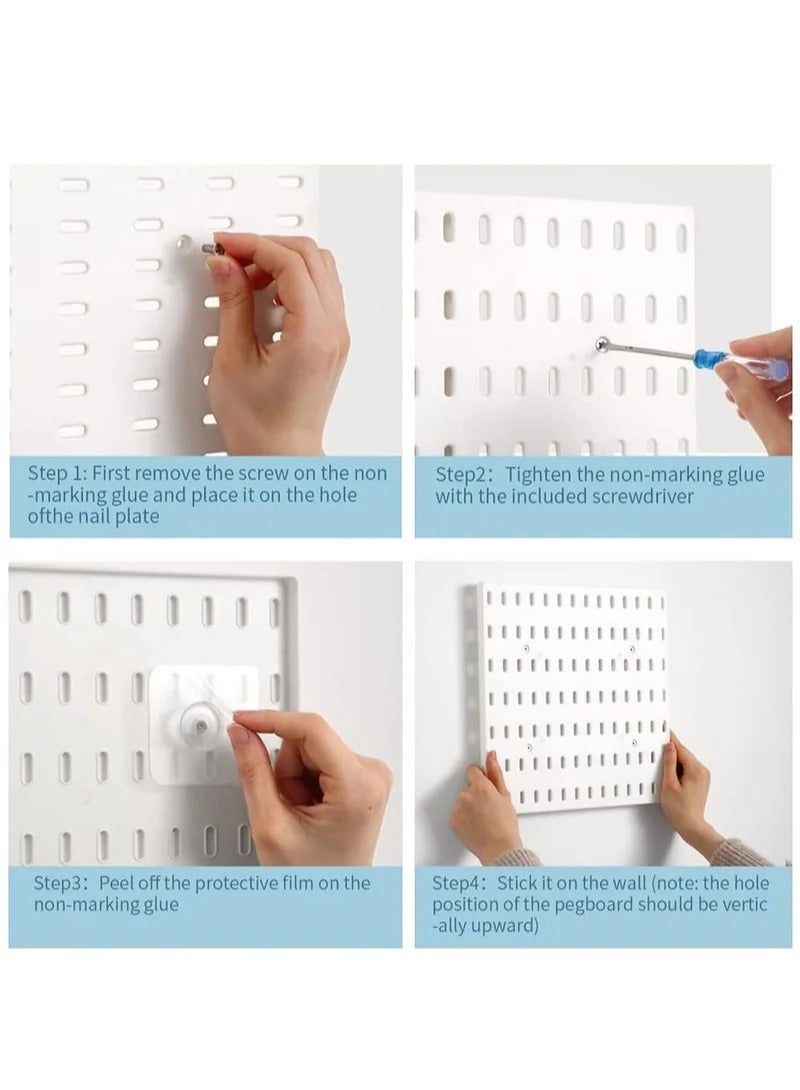 Step 1: First remove the screw on the non-marking glue and place it on the hole ofthe nail plate

Step2：Tighten the non-marking glue with the included screwdriver

Step3：Peel off the protective film on the non-marking glue

Step4：Stick it on the wall (note: the hole position of the pegboard should be vertically upward)