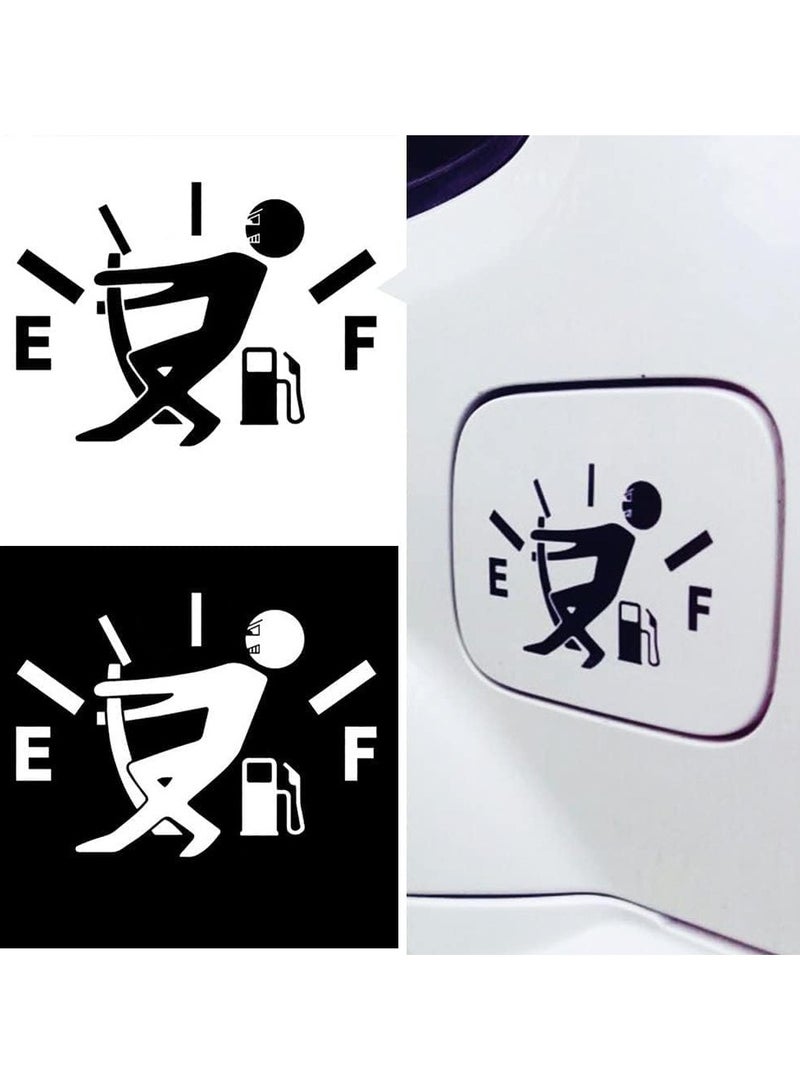 E F

E F

E F