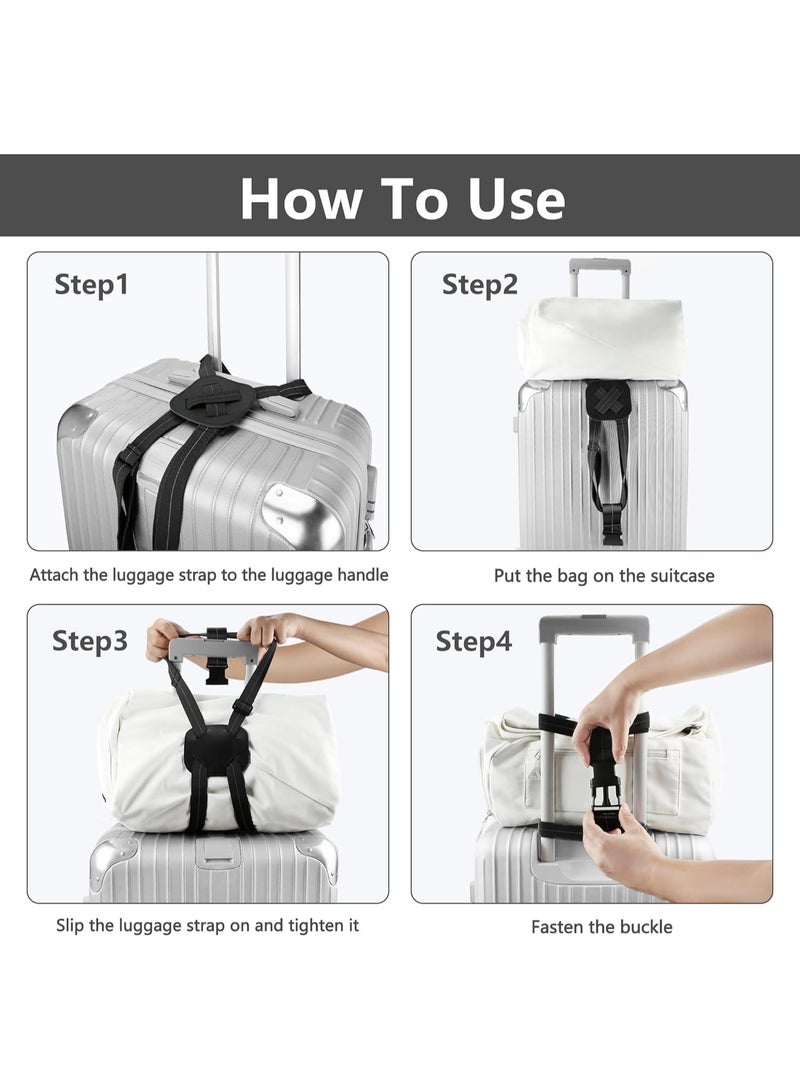 How To Use

Step1

Attach the luggage strap to the luggage handle

Step2

Put the bag on the suitcase

Step3

Slip the luggage strap on and tighten it

Step4

Fasten the buckle