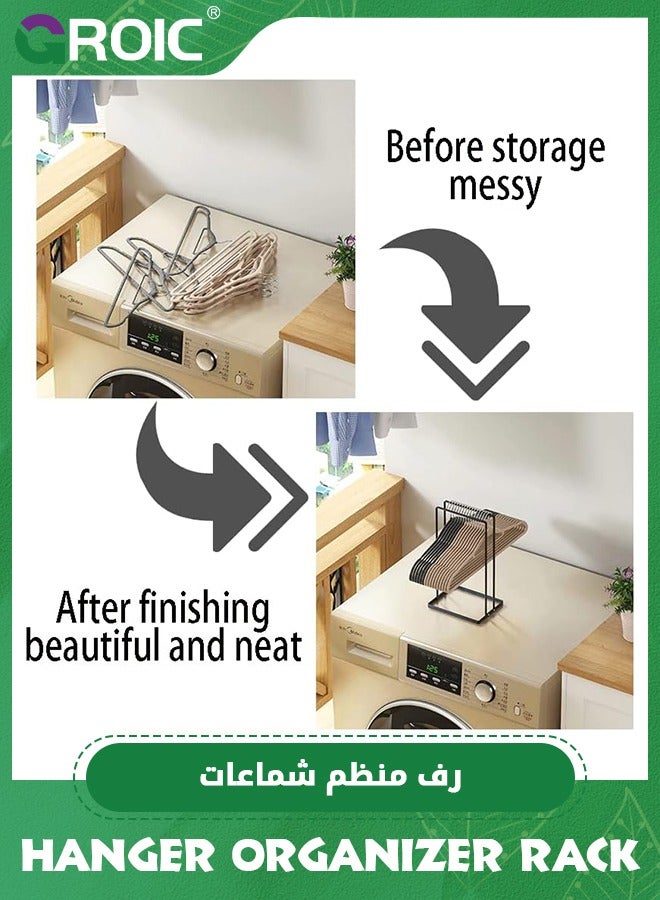 GROIC®

Before storage messy

After finishing beautiful and neat

رف منظم شماعات

HANGER ORGANIZER RACK