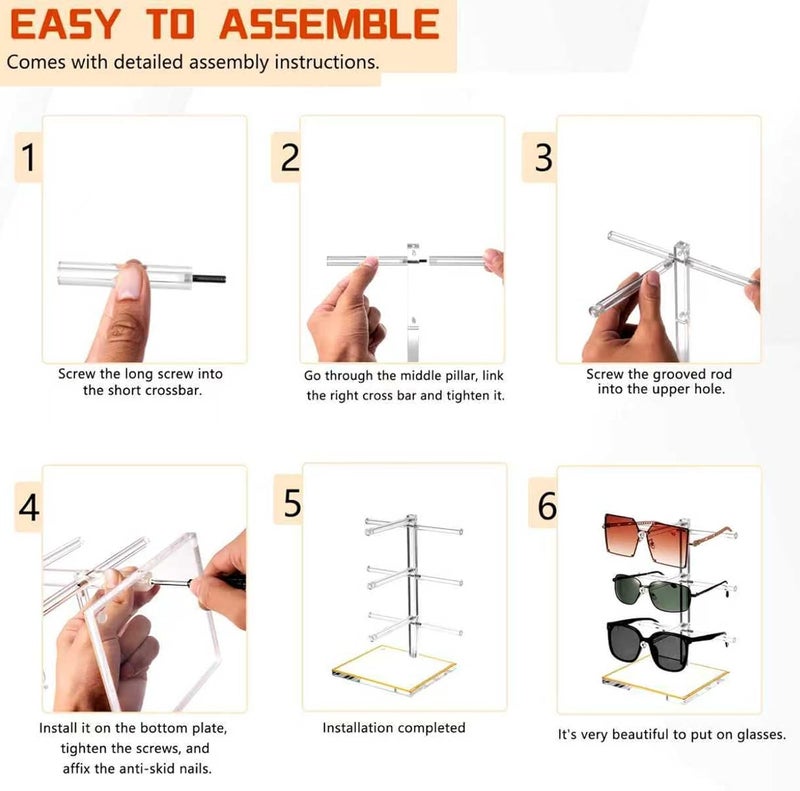 EASY TO ASSEMBLE

Comes with detailed assembly instructions.

1

Screw the long screw into the short crossbar.

2

Go through the middle pillar, link the right cross bar and tighten it.

3

Screw the grooved rod into the upper hole.

4

Install it on the bottom plate, tighten the screws, and affix the anti-skid nails.

5

Installation completed

6

It's very beautiful to put on glasses.