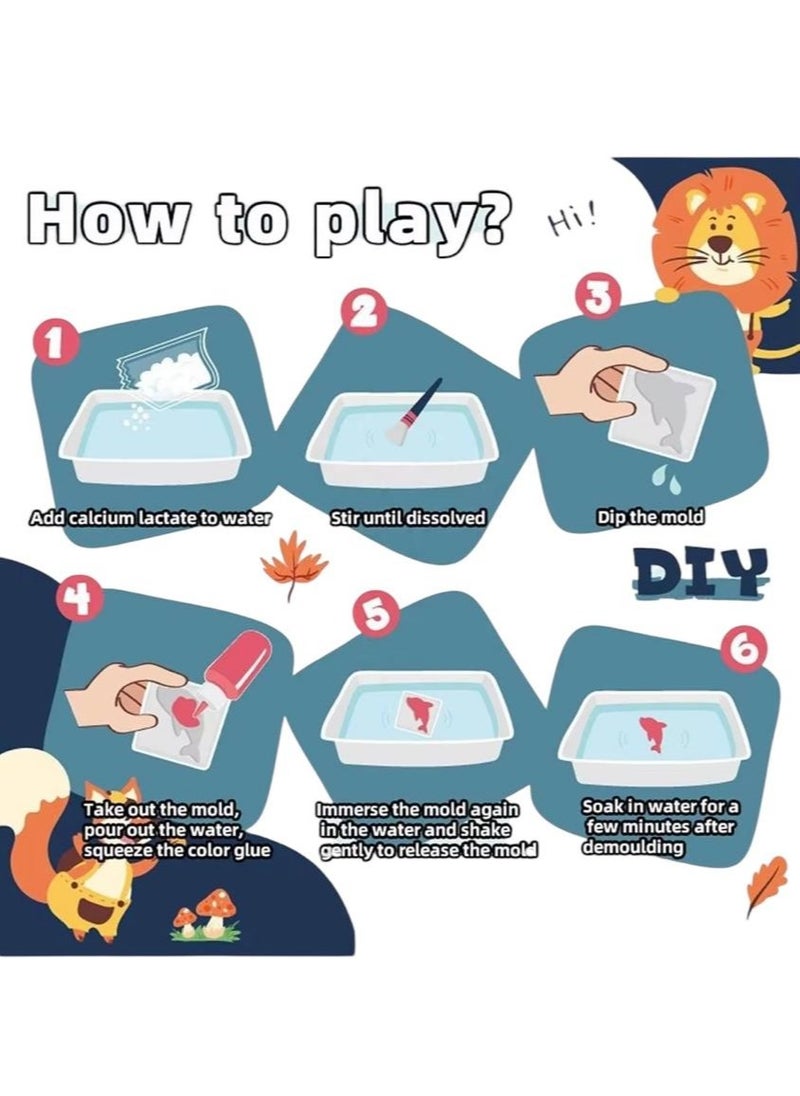 How to play?

Hi!

1
Add calcium lactate to water

2
Stir until dissolved

3
Dip the mold

DIY

4
Take out the mold, pour out the water, squeeze the color glue

5
Immerse the mold again in the water and shake gently to release the mold

6
Soak in water for a few minutes after demoulding