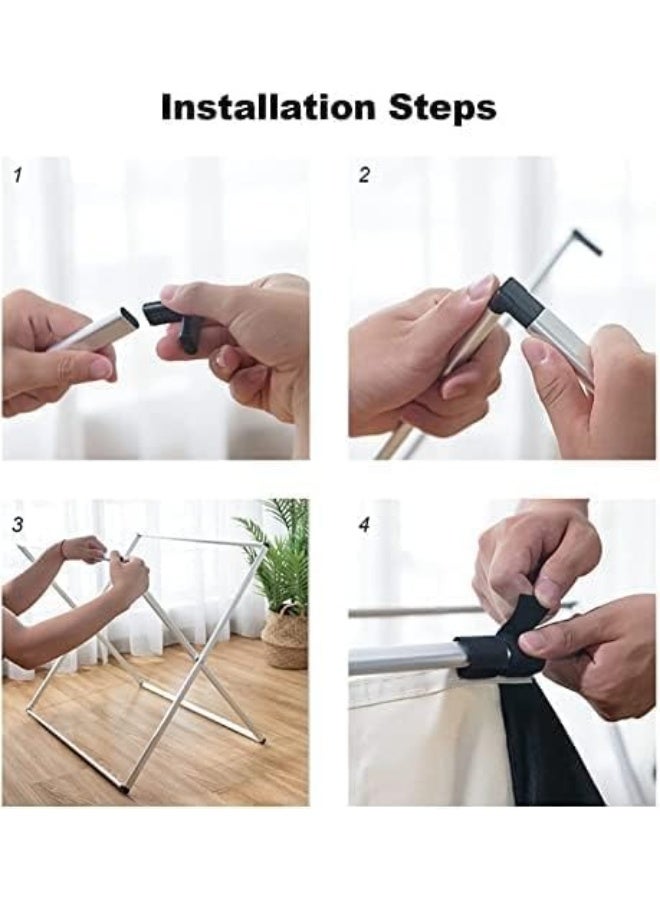 Installation Steps

1

2

3

4