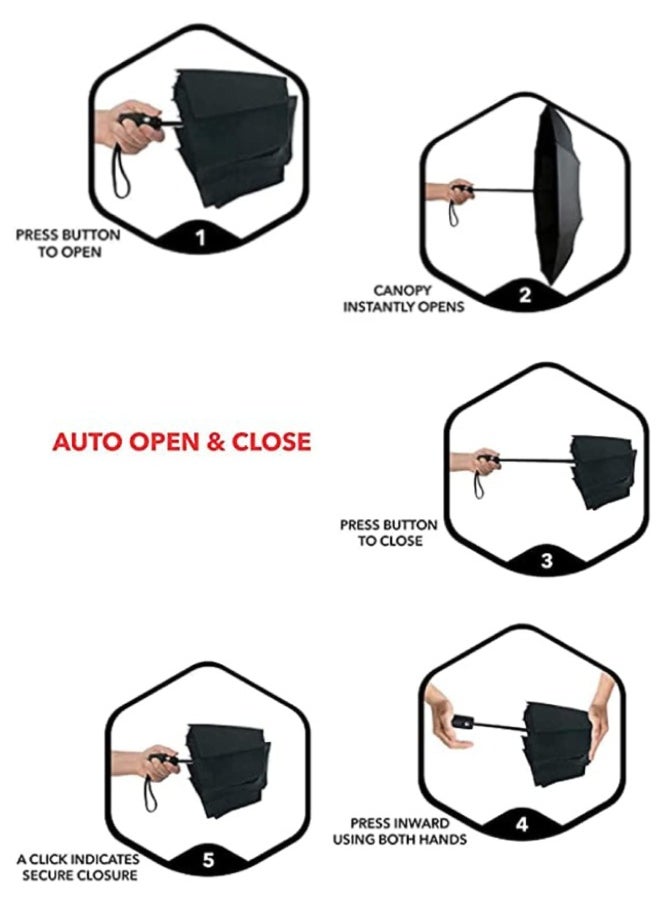 PRESS BUTTON TO OPEN

1

CANOPY INSTANTLY OPENS

2

AUTO OPEN & CLOSE

PRESS BUTTON TO CLOSE

3

PRESS INWARD USING BOTH HANDS

4

A CLICK INDICATES SECURE CLOSURE

5