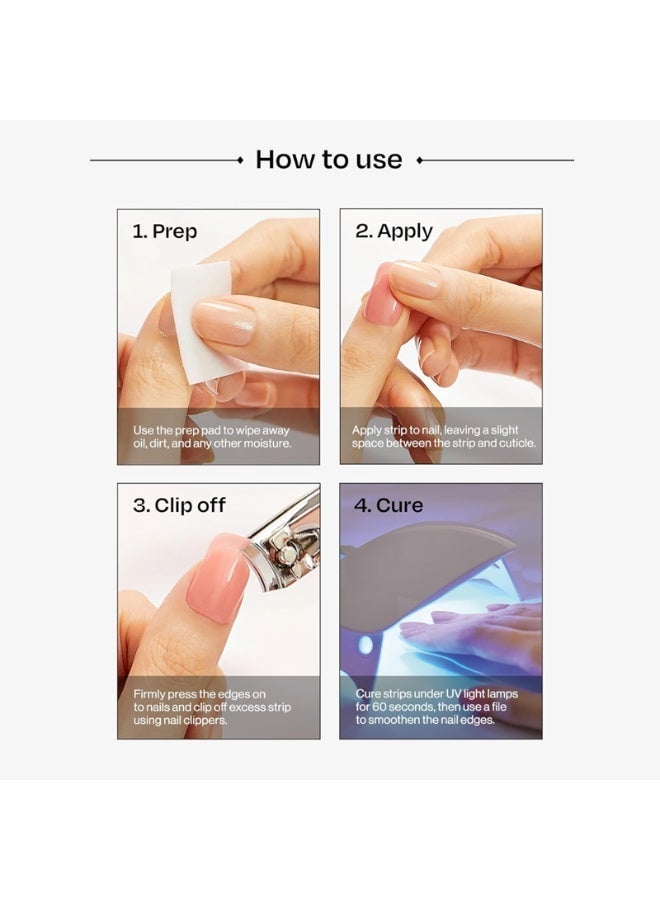 How to use

1. Prep

Use the prep pad to wipe away oil, dirt, and any other moisture.

2. Apply

Apply strip to nail, leaving a slight space between the strip and cuticle.

3. Clip off

Firmly press the edges on to nails and clip off excess strip using nail clippers.

4. Cure

Cure strips under UV light lamps for 60 seconds, then use a file to smoothen the nail edges.