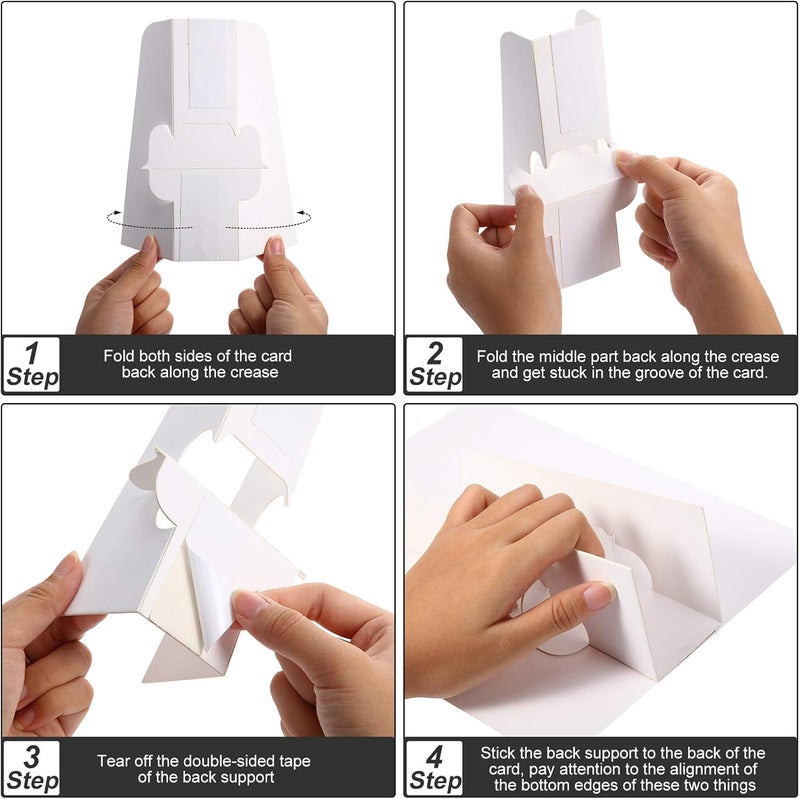 1
Step
Fold both sides of the card back along the crease

2
Step
Fold the middle part back along the crease and get stuck in the groove of the card.

3
Step
Tear off the double-sided tape of the back support

4
Step
Stick the back support to the back of the card, pay attention to the alignment of the bottom edges of these two things