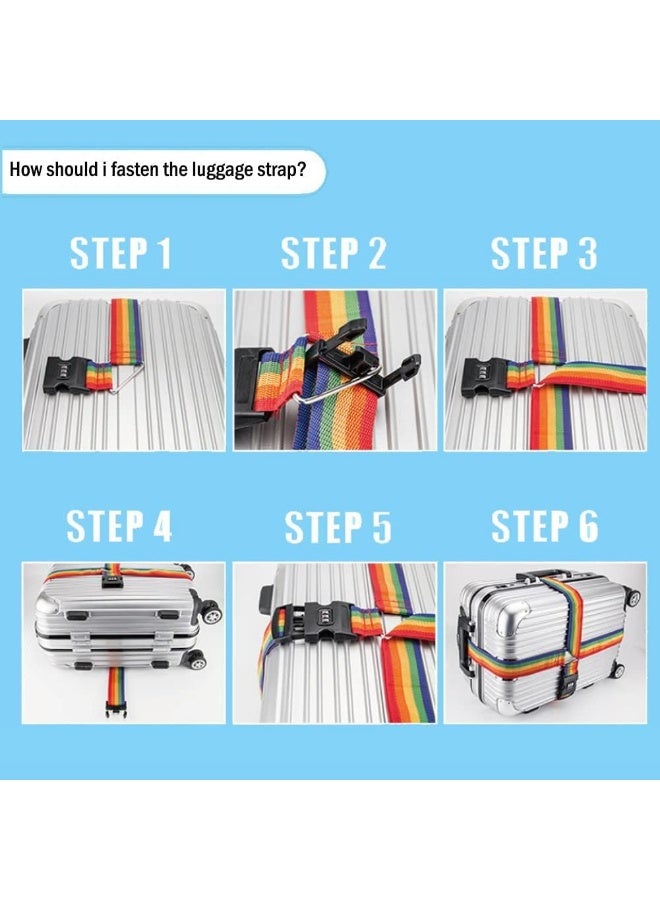 How should i fasten the luggage strap?

STEP 1

STEP 2

STEP 3

STEP 4

STEP 5

STEP 6