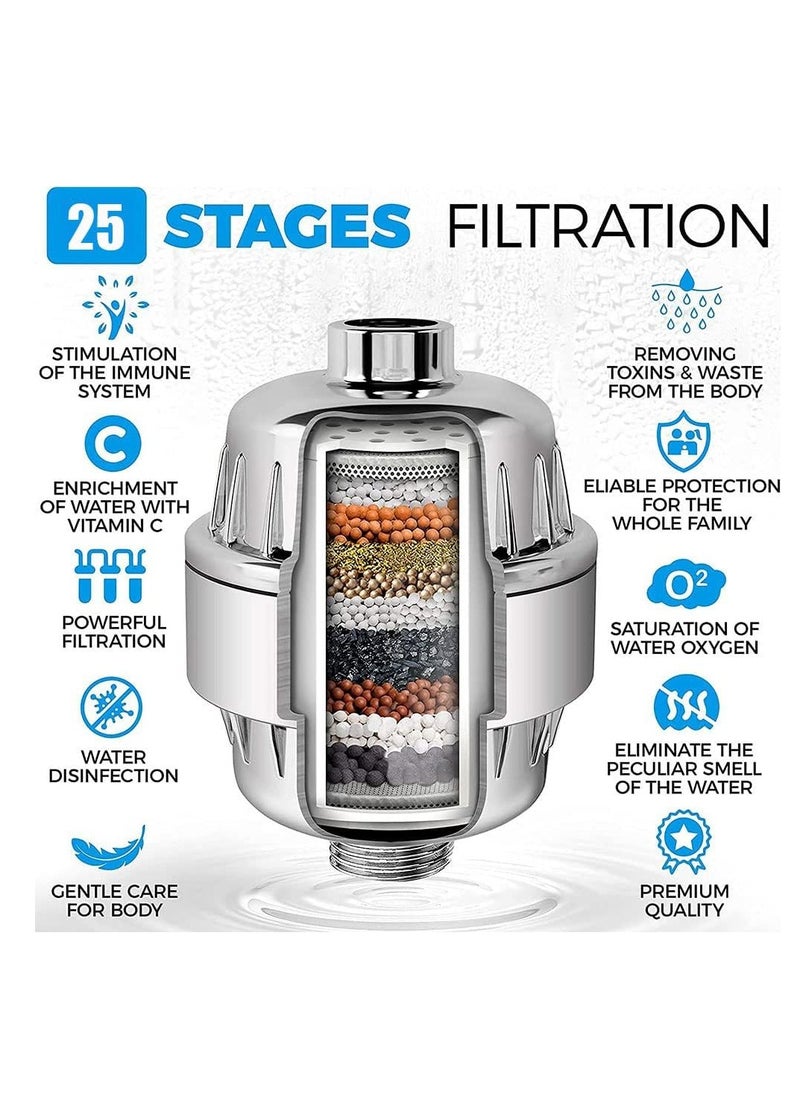 25 STAGES FILTRATION

STIMULATION OF THE IMMUNE SYSTEM

C

ENRICHMENT OF WATER WITH VITAMIN C

POWERFUL FILTRATION

WATER DISINFECTION

GENTLE CARE FOR BODY

REMOVING TOXINS & WASTE FROM THE BODY

ELIABLE PROTECTION FOR THE WHOLE FAMILY

$O^2$

SATURATION OF WATER OXYGEN

ELIMINATE THE PECULIAR SMELL OF THE WATER

PREMIUM QUALITY