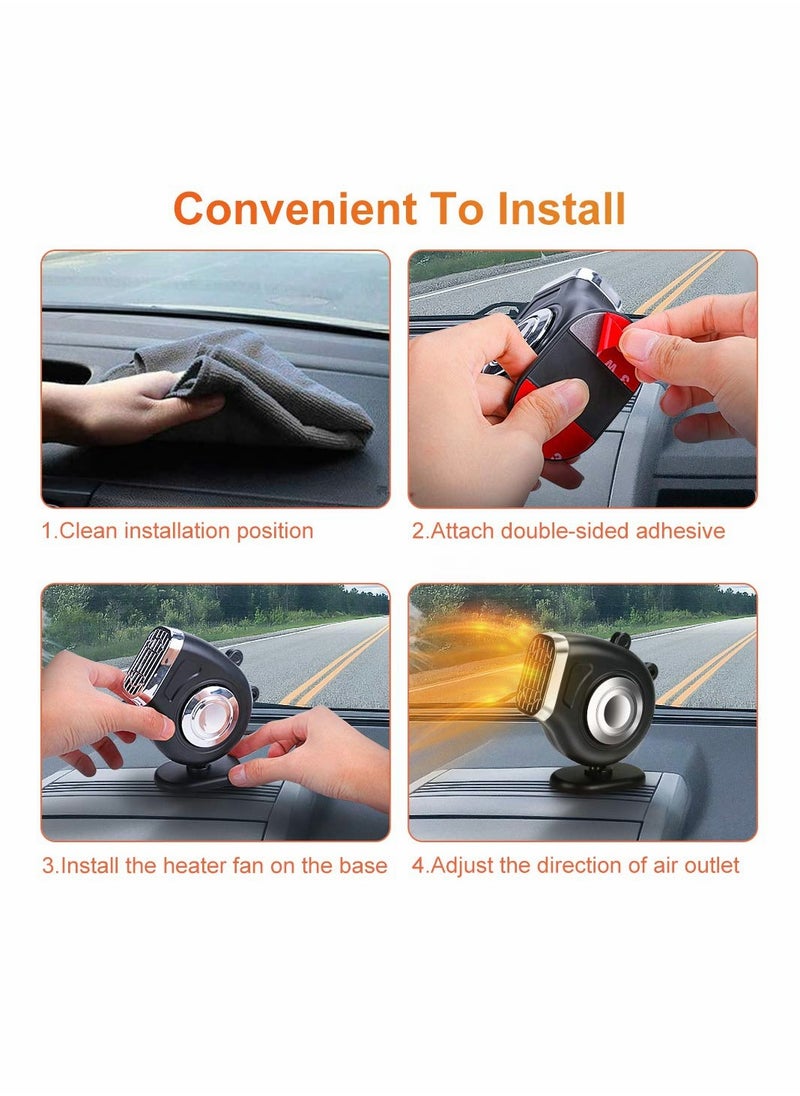 Convenient To Install

1.Clean installation position

2.Attach double-sided adhesive

3.Install the heater fan on the base

4.Adjust the direction of air outlet