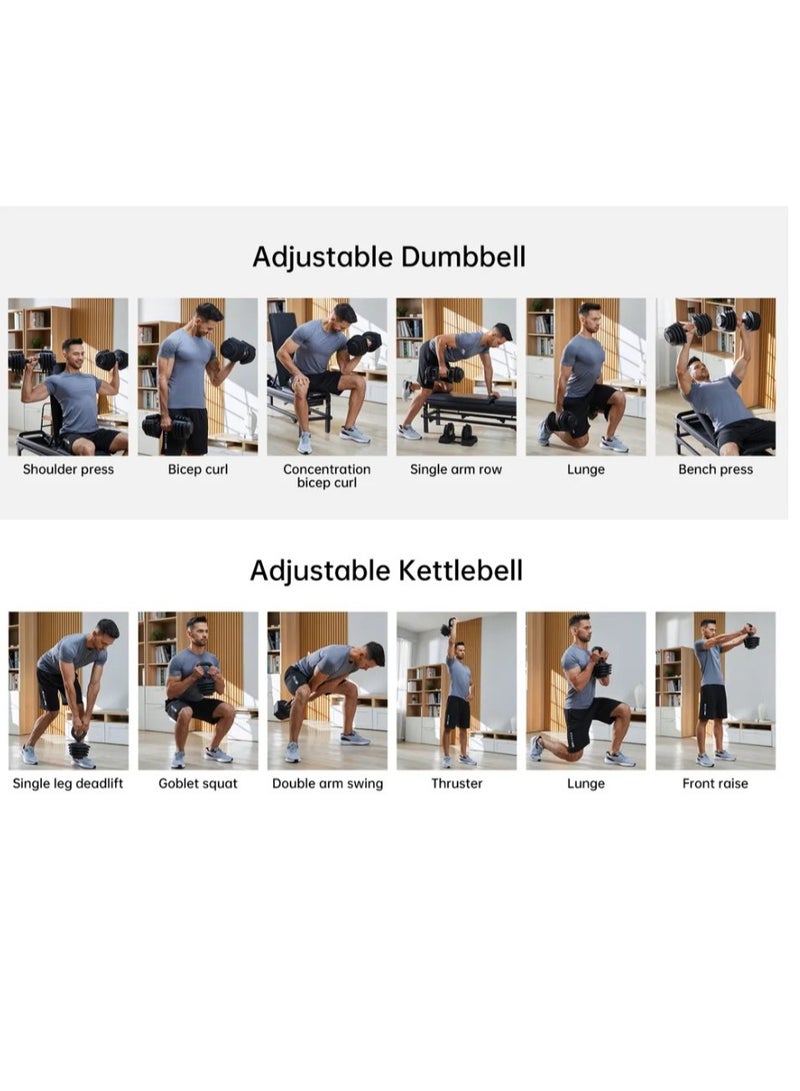 Adjustable Dumbbell

Shoulder press

Bicep curl

Concentration bicep curl

Single arm row

Lunge

Bench press

Adjustable Kettlebell

Single leg deadlift

Goblet squat

Double arm swing

Thruster

Lunge

Front raise