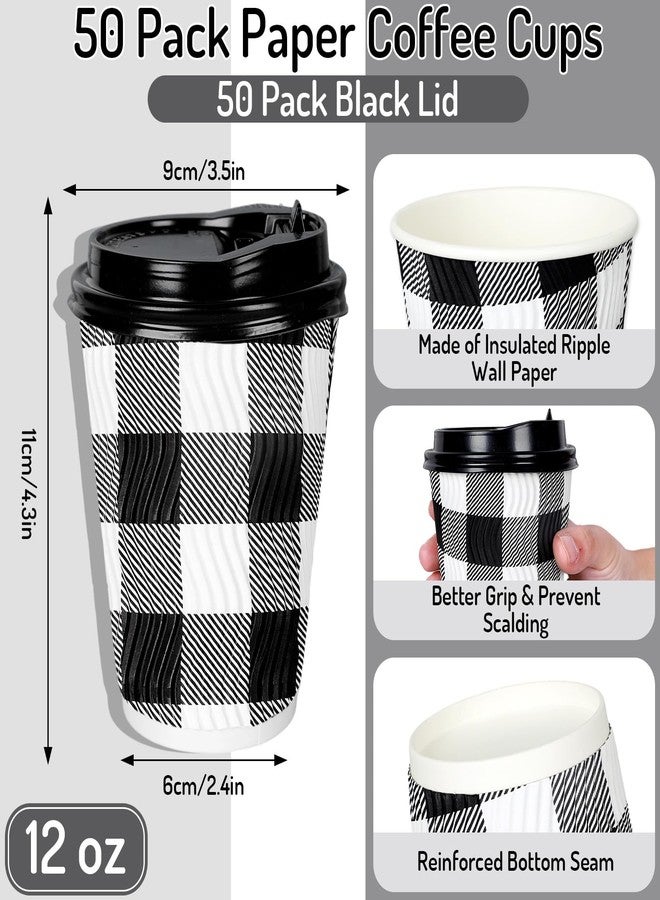 50 Pack Paper Coffee Cups

50 Pack Black Lid

9cm/3.5in

11cm/4.3in

6cm/2.4in

12 oz

Made of Insulated Ripple Wall Paper

Better Grip & Prevent Scalding

Reinforced Bottom Seam