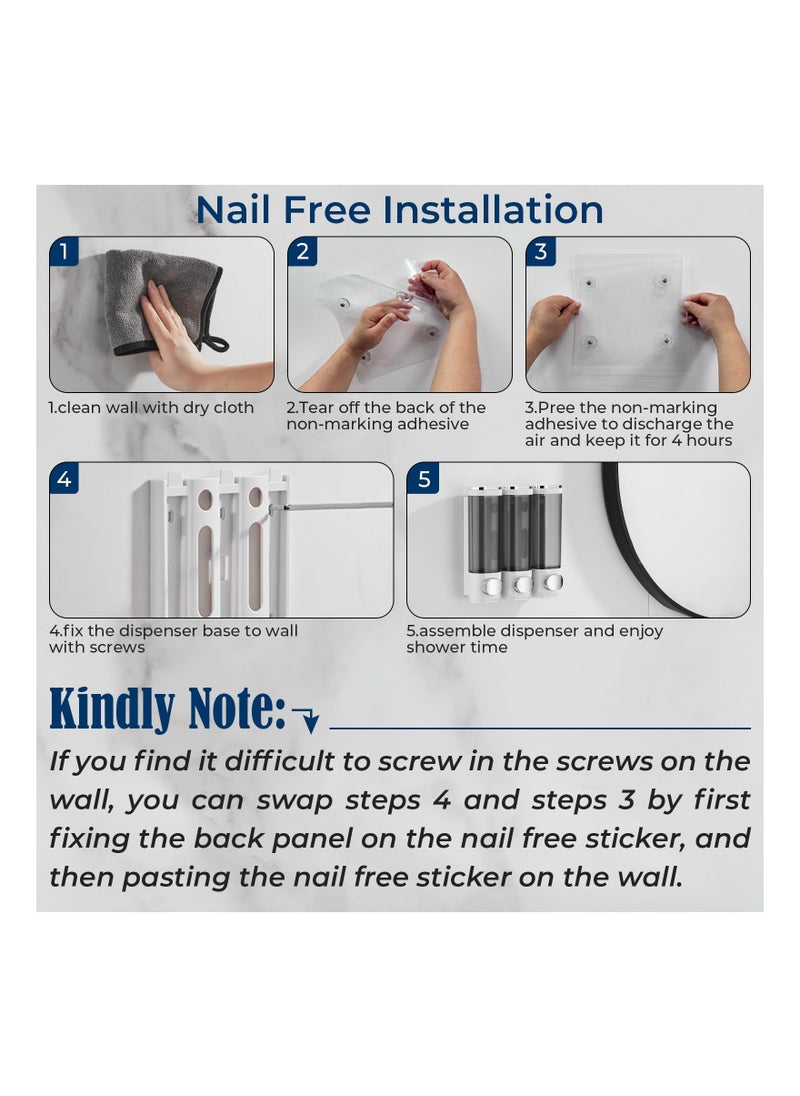 Nail Free Installation

1

1.clean wall with dry cloth

2

2.Tear off the back of the non-marking adhesive

3

3.Pree the non-marking adhesive to discharge the air and keep it for 4 hours

4

4.fix the dispenser base to wall with screws

5

5.assemble dispenser and enjoy shower time

Kindly Note:

If you find it difficult to screw in the screws on the wall, you can swap steps 4 and steps 3 by first fixing the back panel on the nail free sticker, and then pasting the nail free sticker on the wall.