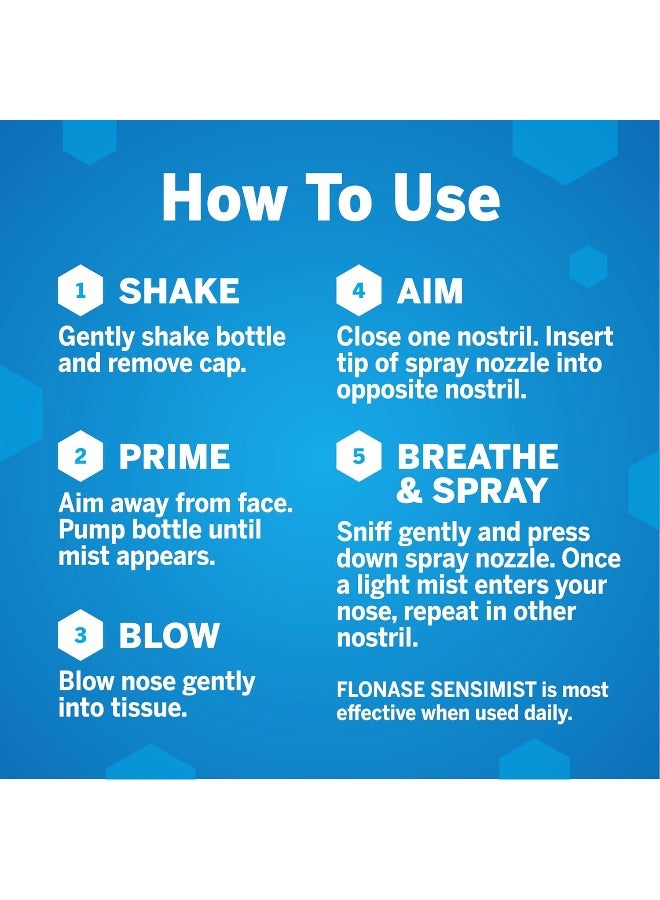 How To Use

1 SHAKE
Gently shake bottle and remove cap.

2 PRIME
Aim away from face. Pump bottle until mist appears.

3 BLOW
Blow nose gently into tissue.

4 AIM
Close one nostril. Insert tip of spray nozzle into opposite nostril.

5 BREATHE & SPRAY
Sniff gently and press down spray nozzle. Once a light mist enters your nose, repeat in other nostril.

FLONASE SENSIMIST is most effective when used daily.