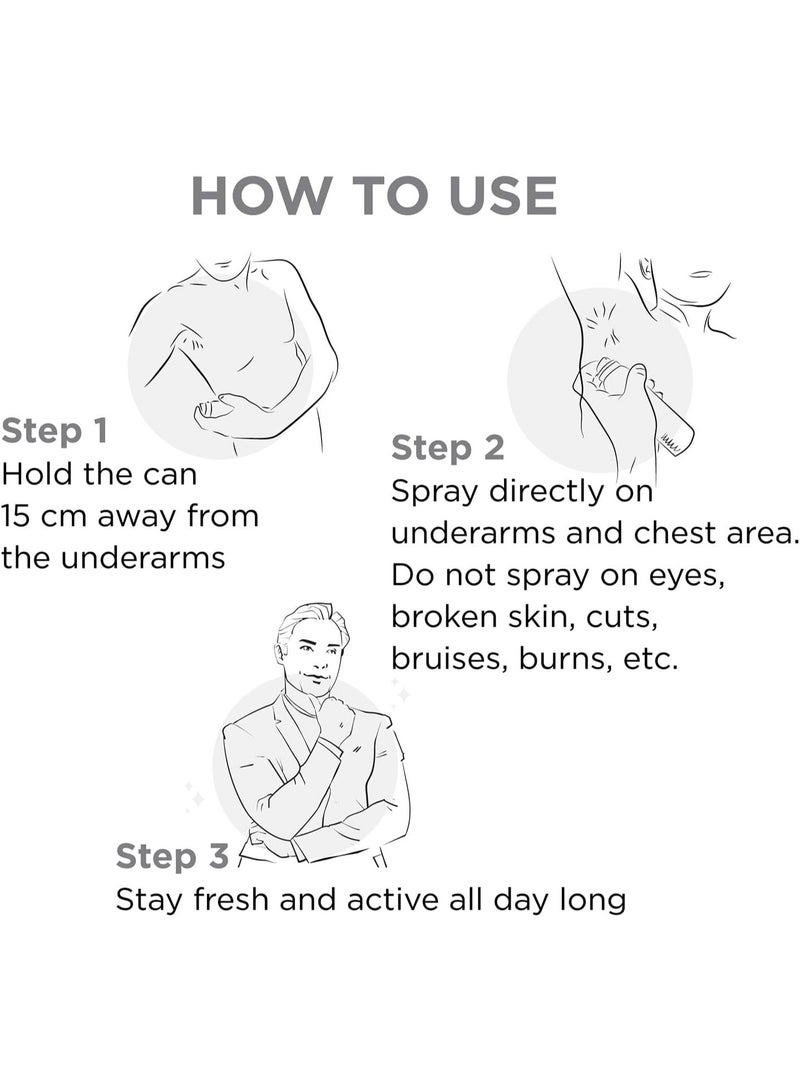 HOW TO USE

Step 1
Hold the can 15 cm away from the underarms

Step 2
Spray directly on underarms and chest area. Do not spray on eyes, broken skin, cuts, bruises, burns, etc.

Step 3
Stay fresh and active all day long