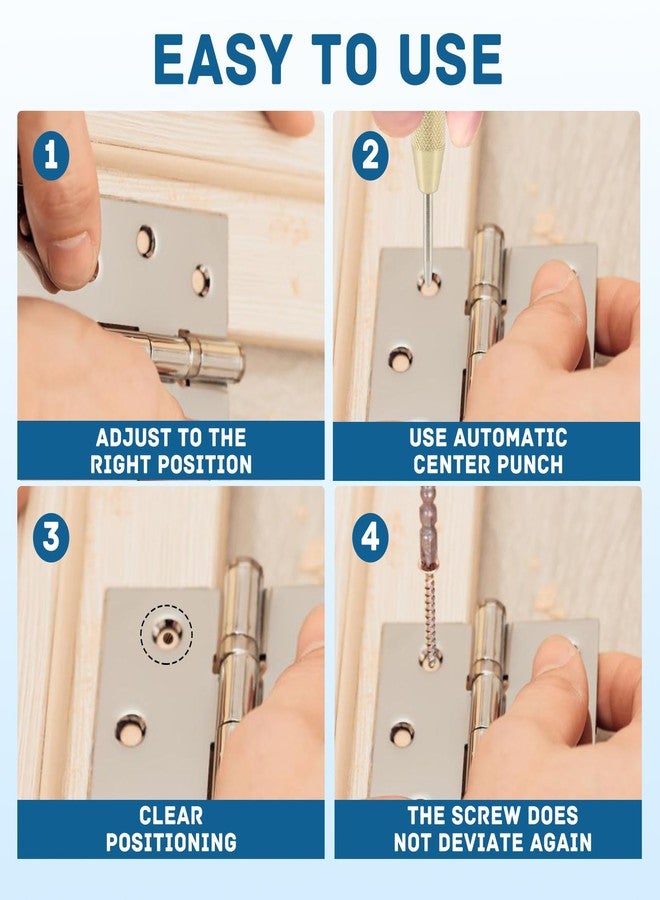 EASY TO USE

1

ADJUST TO THE RIGHT POSITION

2

USE AUTOMATIC CENTER PUNCH

3

CLEAR POSITIONING

4

THE SCREW DOES NOT DEVIATE AGAIN