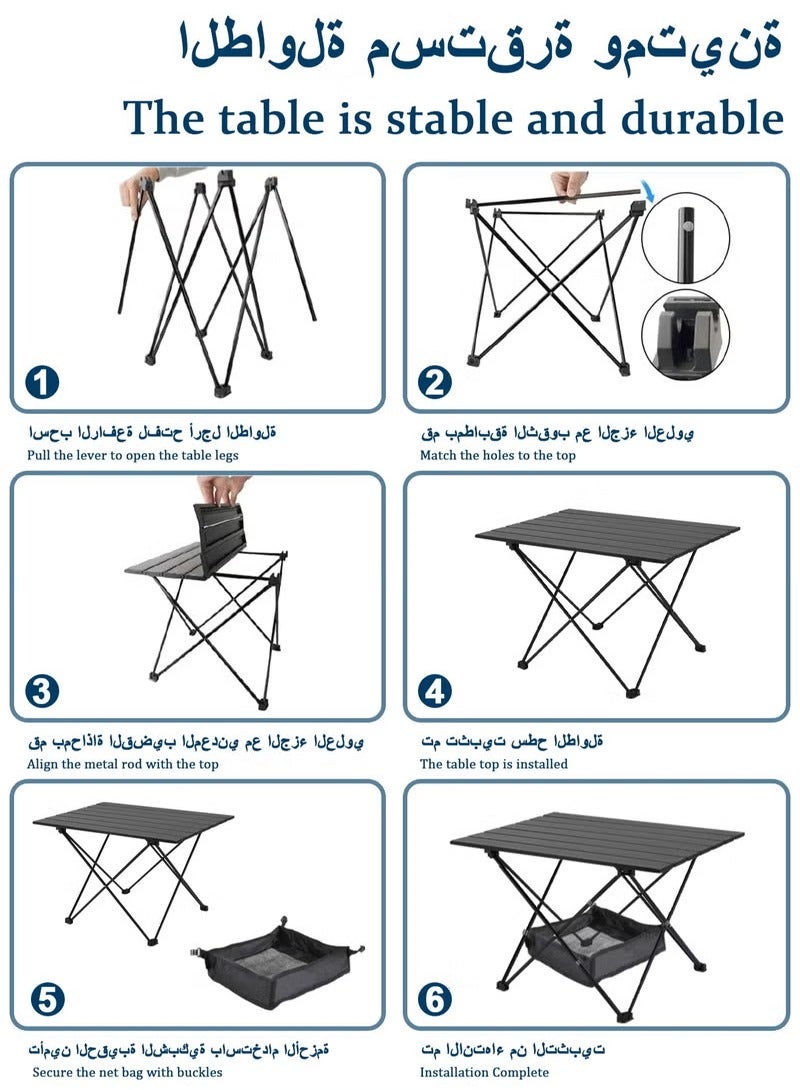 الطاولة مستقرة ومتينة
The table is stable and durable

1

اسحب الرافعة لفتح أرجل الطاولة
Pull the lever to open the table legs

2

قم بمطابقة الثقوب مع الجزء العلوي
Match the holes to the top

3

قم بمحاذاة القضيب المعدني مع الجزء العلوي
Align the metal rod with the top

4

تم تثبيت سطح الطاولة
The table top is installed

5

تأمين الحقيبة الشبكية باستخدام الأحزمة
Secure the net bag with buckles

6

تم الانتهاء من التثبيت
Installation Complete