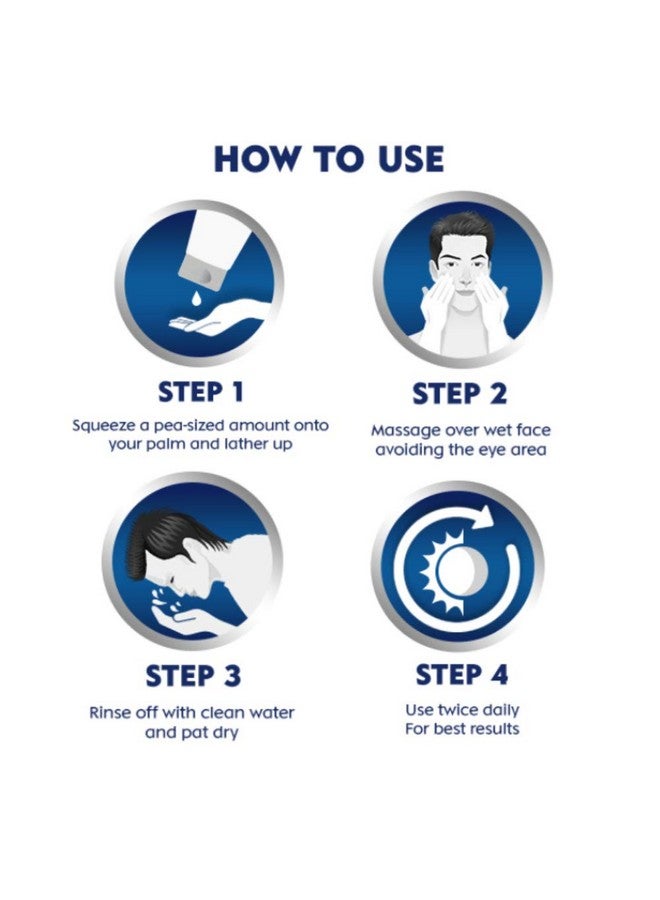 HOW TO USE

STEP 1
Squeeze a pea-sized amount onto your palm and lather up

STEP 2
Massage over wet face avoiding the eye area

STEP 3
Rinse off with clean water and pat dry

STEP 4
Use twice daily For best results