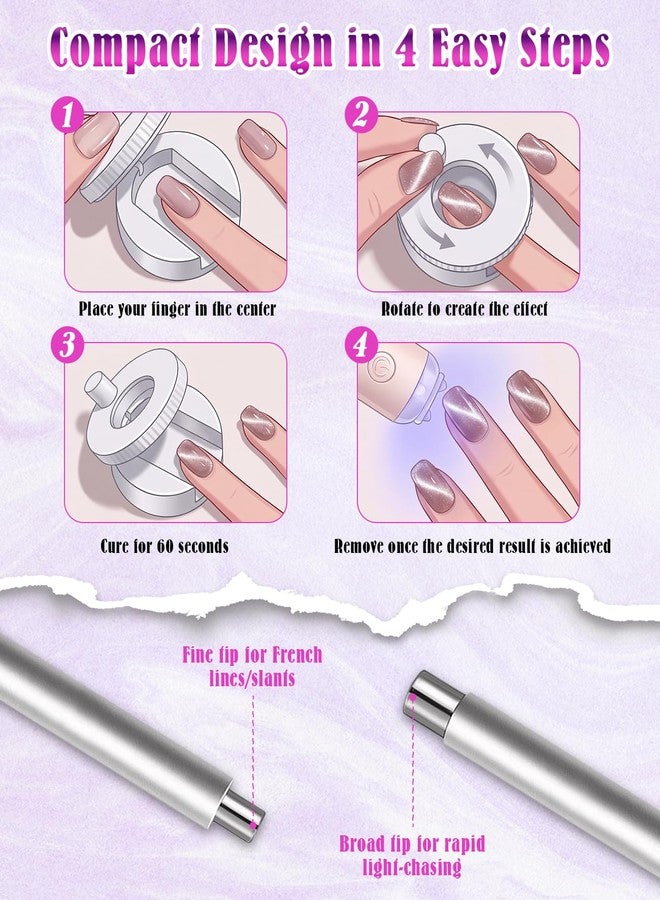 Compact Design in 4 Easy Steps

1

Place your finger in the center

2

Rotate to create the effect

3

Cure for 60 seconds

4

Remove once the desired result is achieved

Fine tip for French lines/slants

Broad tip for rapid light-chasing