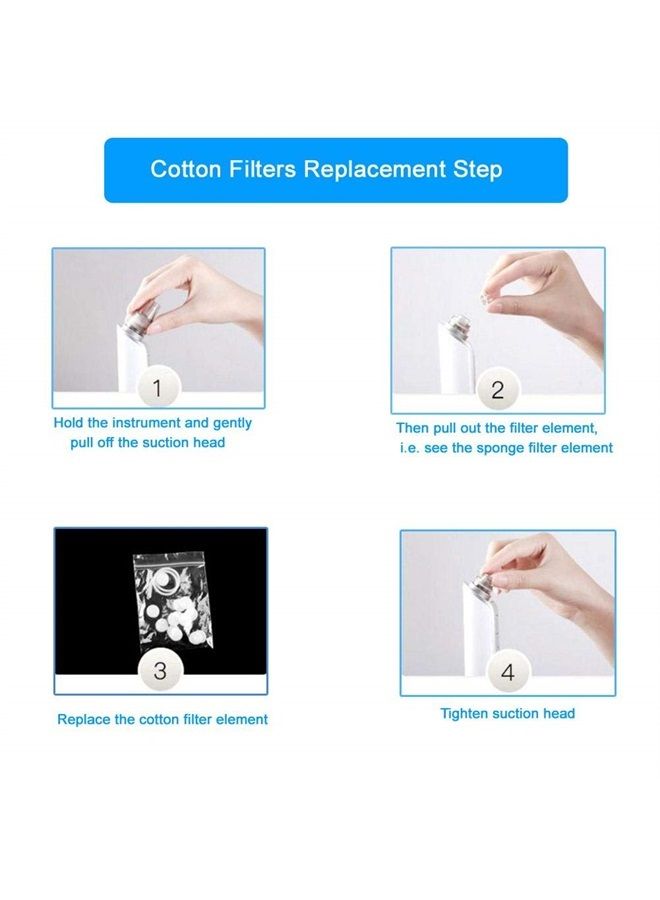 Cotton Filters Replacement Step

1

Hold the instrument and gently pull off the suction head

2

Then pull out the filter element, i.e. see the sponge filter element

3

Replace the cotton filter element

4

Tighten suction head