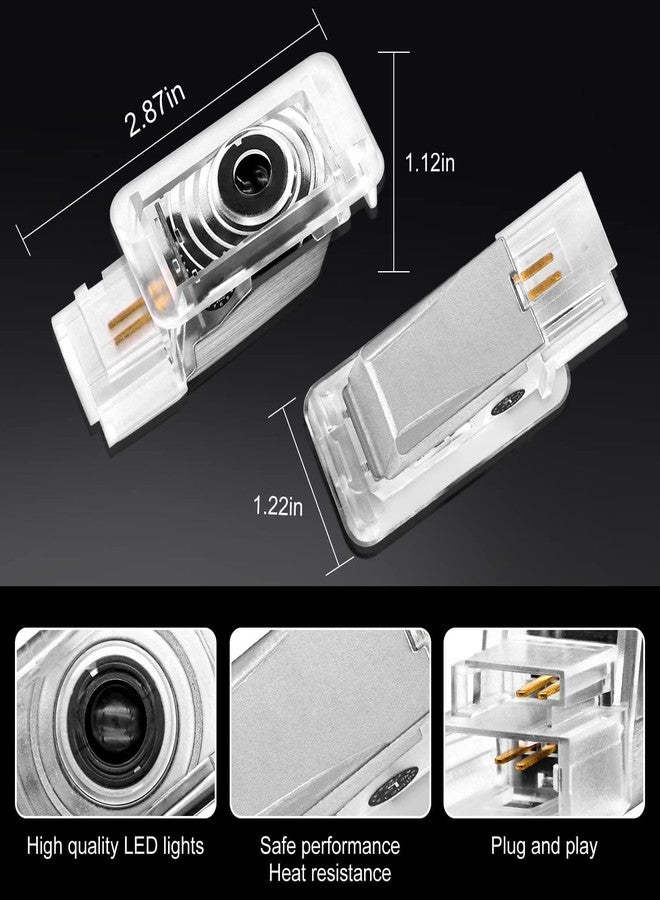 2.87in

1.12in

1.22in

High quality LED lights

Safe performance
Heat resistance

Plug and play