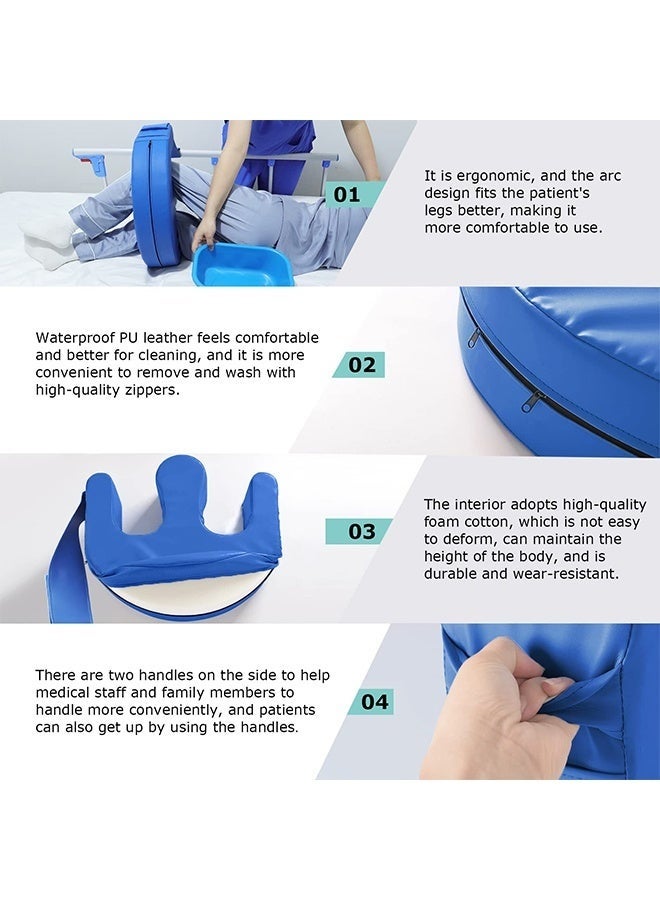 01

It is ergonomic, and the arc design fits the patient's legs better, making it more comfortable to use.

Waterproof PU leather feels comfortable and better for cleaning, and it is more convenient to remove and wash with high-quality zippers.

02

03

The interior adopts high-quality foam cotton, which is not easy to deform, can maintain the height of the body, and is durable and wear-resistant.

There are two handles on the side to help medical staff and family members to handle more conveniently, and patients can also get up by using the handles.

04