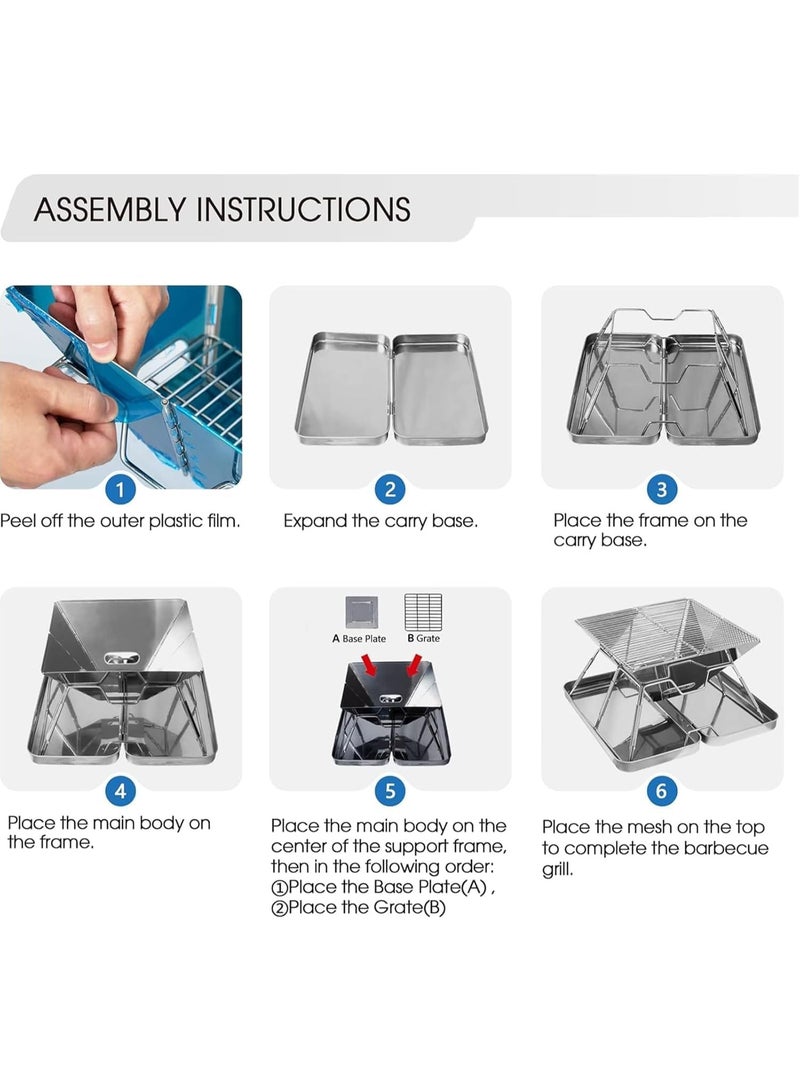 ASSEMBLY INSTRUCTIONS

1
Peel off the outer plastic film.

2
Expand the carry base.

3
Place the frame on the carry base.

4
Place the main body on the frame.

A Base Plate
B Grate

5
Place the main body on the center of the support frame, then in the following order:
①Place the Base Plate(A) ,
②Place the Grate(B)

6
Place the mesh on the top to complete the barbecue grill.