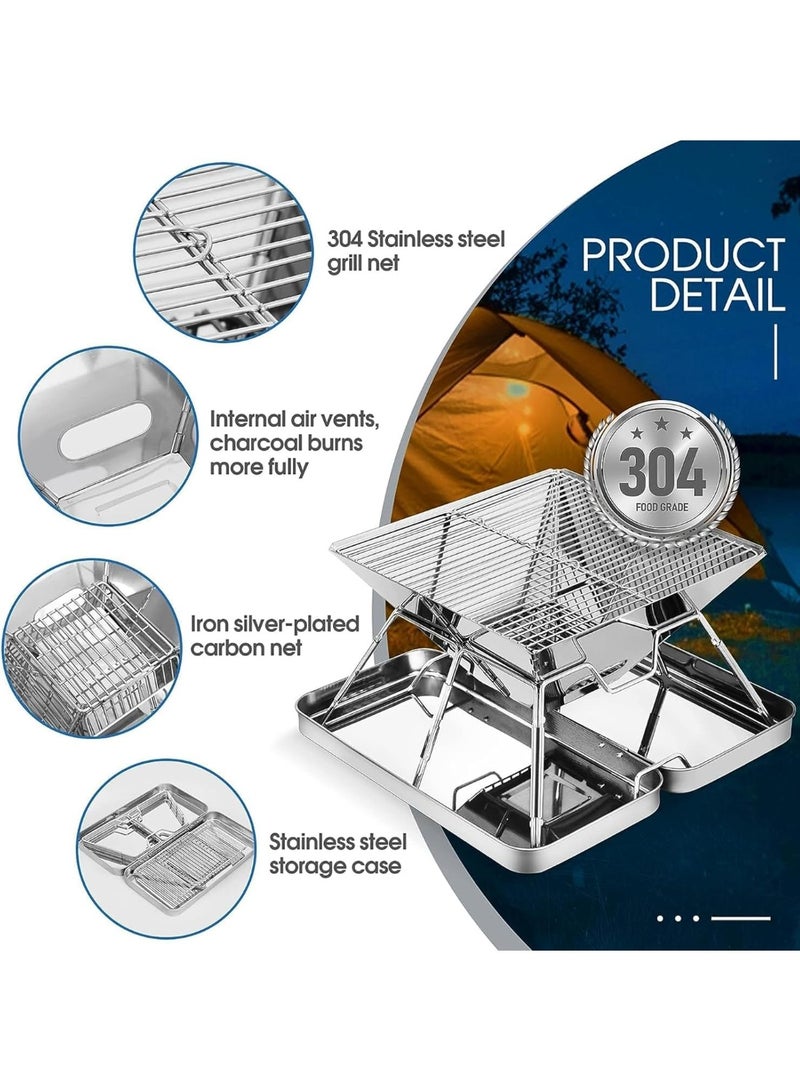 304 Stainless steel grill net

PRODUCT DETAIL

Internal air vents, charcoal burns more fully

304
FOOD GRADE

Iron silver-plated carbon net

Stainless steel storage case