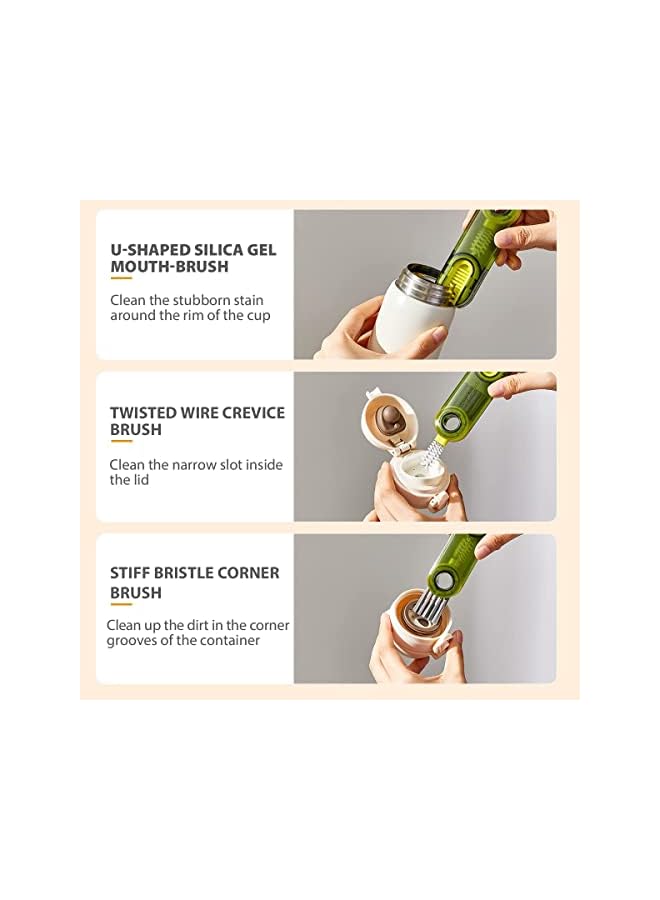 U-SHAPED SILICA GEL MOUTH-BRUSH

Clean the stubborn stain around the rim of the cup

TWISTED WIRE CREVICE BRUSH

Clean the narrow slot inside the lid

STIFF BRISTLE CORNER BRUSH

Clean up the dirt in the corner grooves of the container