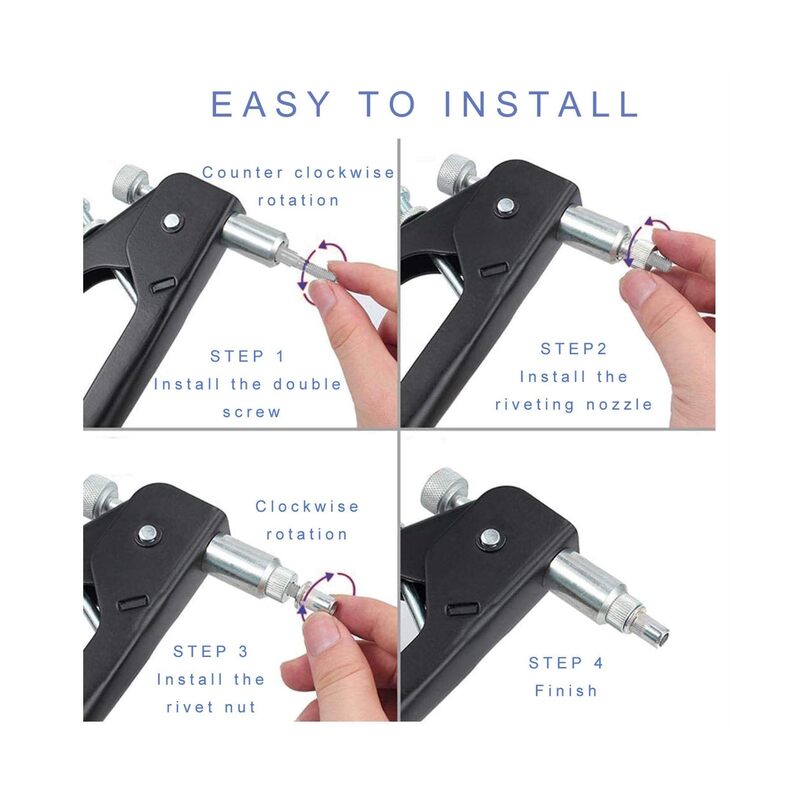 EASY TO INSTALL

Counter clockwise rotation

STEP 1
Install the double screw

STEP2
Install the riveting nozzle

Clockwise rotation

STEP 3
Install the rivet nut

STEP 4
Finish