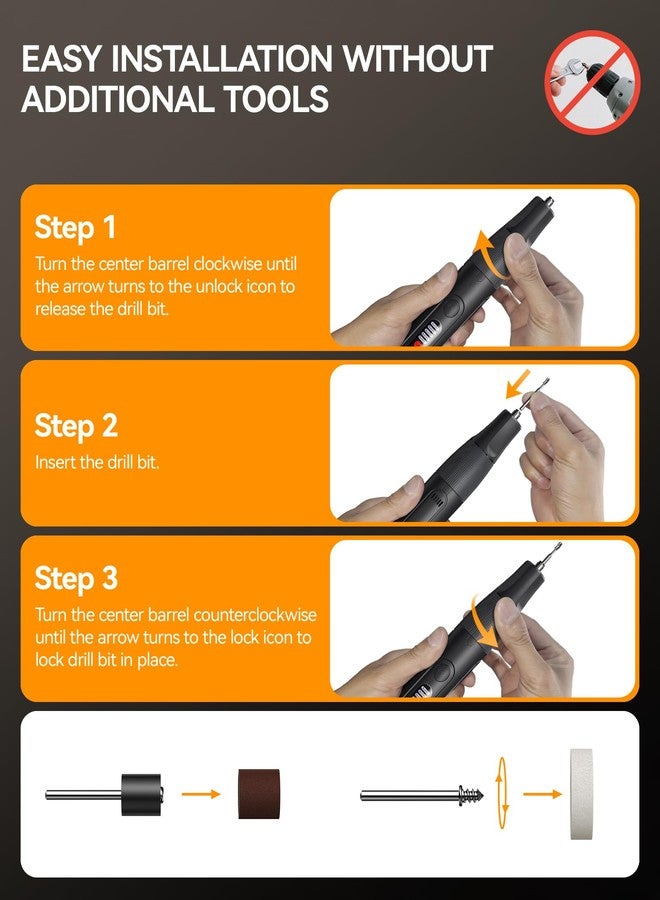 EASY INSTALLATION WITHOUT ADDITIONAL TOOLS

Step 1

Turn the center barrel clockwise until the arrow turns to the unlock icon to release the drill bit.

Step 2

Insert the drill bit.

Step 3

Turn the center barrel counterclockwise until the arrow turns to the lock icon to lock drill bit in place.