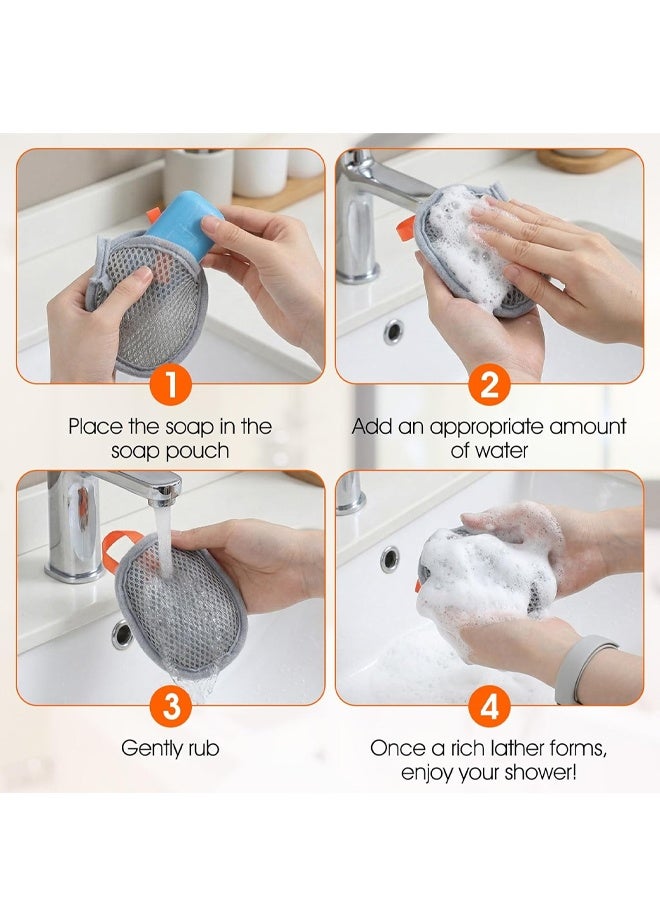 1
Place the soap in the soap pouch

2
Add an appropriate amount of water

3
Gently rub

4
Once a rich lather forms, enjoy your shower!