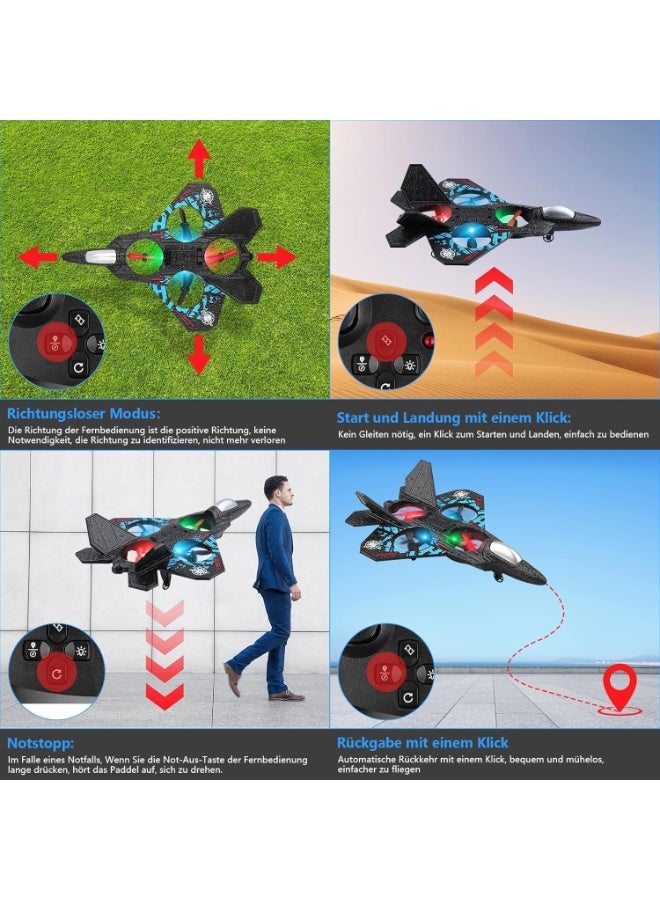 Richtungsloser Modus:
Die Richtung der Fernbedienung ist die positive Richtung, keine Notwendigkeit, die Richtung zu identifizieren, nicht mehr verloren

Start und Landung mit einem Klick:
Kein Gleiten nötig, ein Klick zum Starten und Landen, einfach zu bedienen

Notstopp:
Im Falle eines Notfalls, Wenn Sie die Not-Aus-Taste der Fernbedienung lange drücken, hört das Paddel auf, sich zu drehen.

Rückgabe mit einem Klick
Automatische Rückkehr mit einem Klick, bequem und mühelos, einfacher zu fliegen