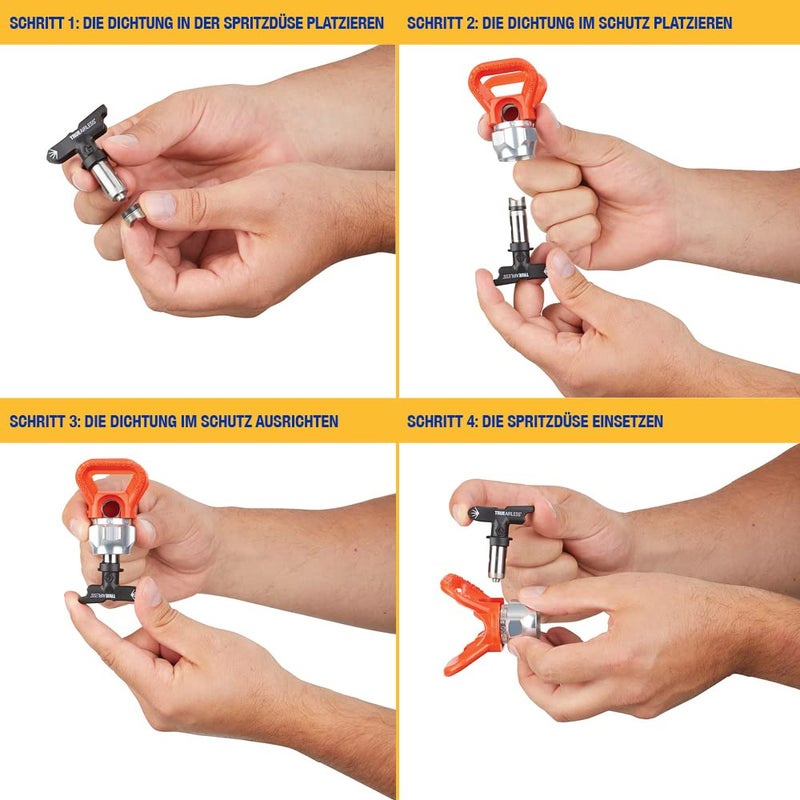 SCHRITT 1: DIE DICHTUNG IN DER SPRITZDÜSE PLATZIEREN

TRUEAIRLESS

SCHRITT 2: DIE DICHTUNG IM SCHUTZ PLATZIEREN

TRUEAIRLESS

SCHRITT 3: DIE DICHTUNG IM SCHUTZ AUSRICHTEN

TRUEAIRLESS

SCHRITT 4: DIE SPRITZDÜSE EINSETZEN

TRUEAIRLESS