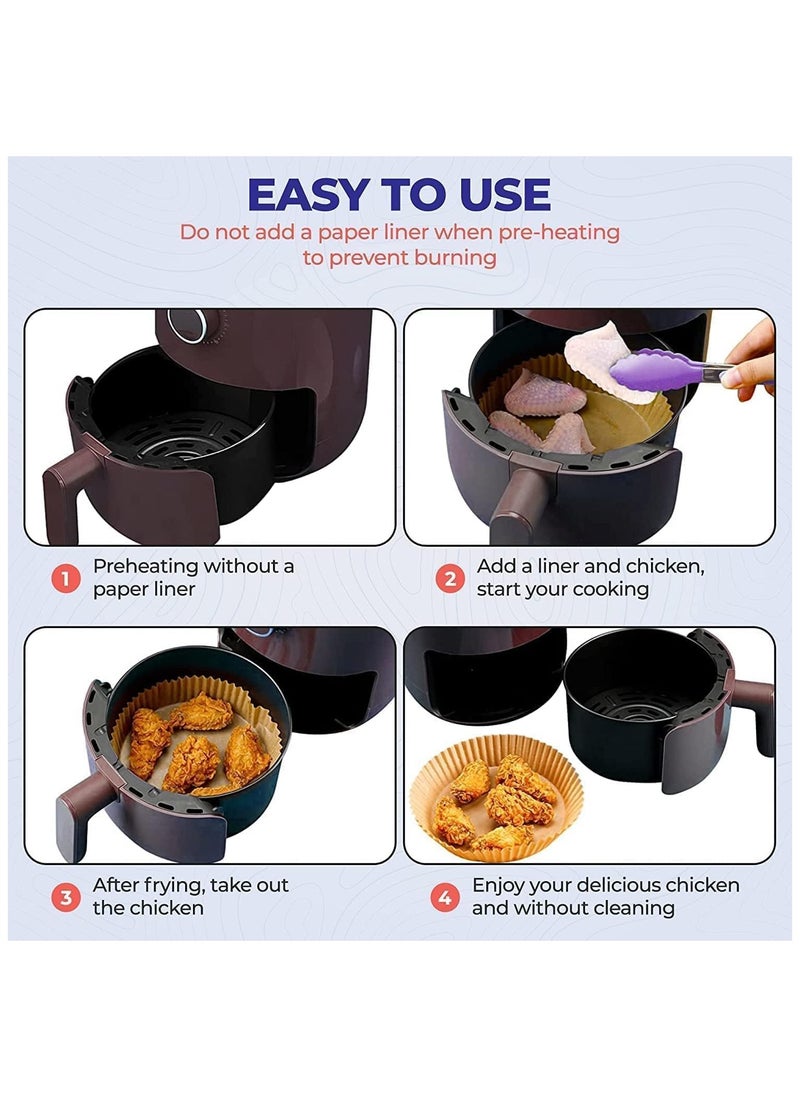 EASY TO USE
Do not add a paper liner when pre-heating to prevent burning

1 Preheating without a paper liner

2 Add a liner and chicken, start your cooking

3 After frying, take out the chicken

4 Enjoy your delicious chicken and without cleaning